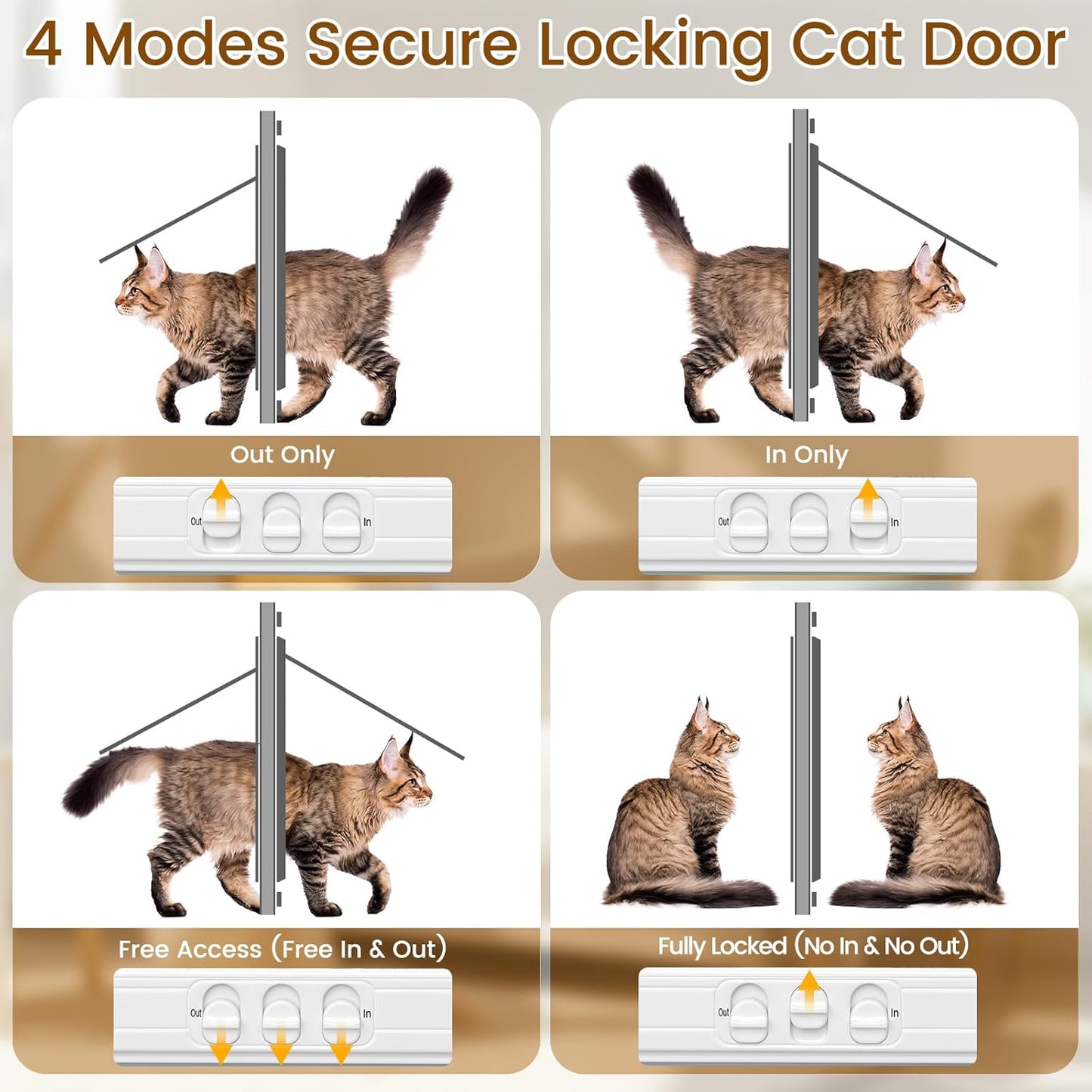 4 Modes Secure Locking Cat Door

Out Only

Out In

In Only

Out In

Free Access (Free In & Out)

Out In

Fully Locked (No In & No Out)

Out In