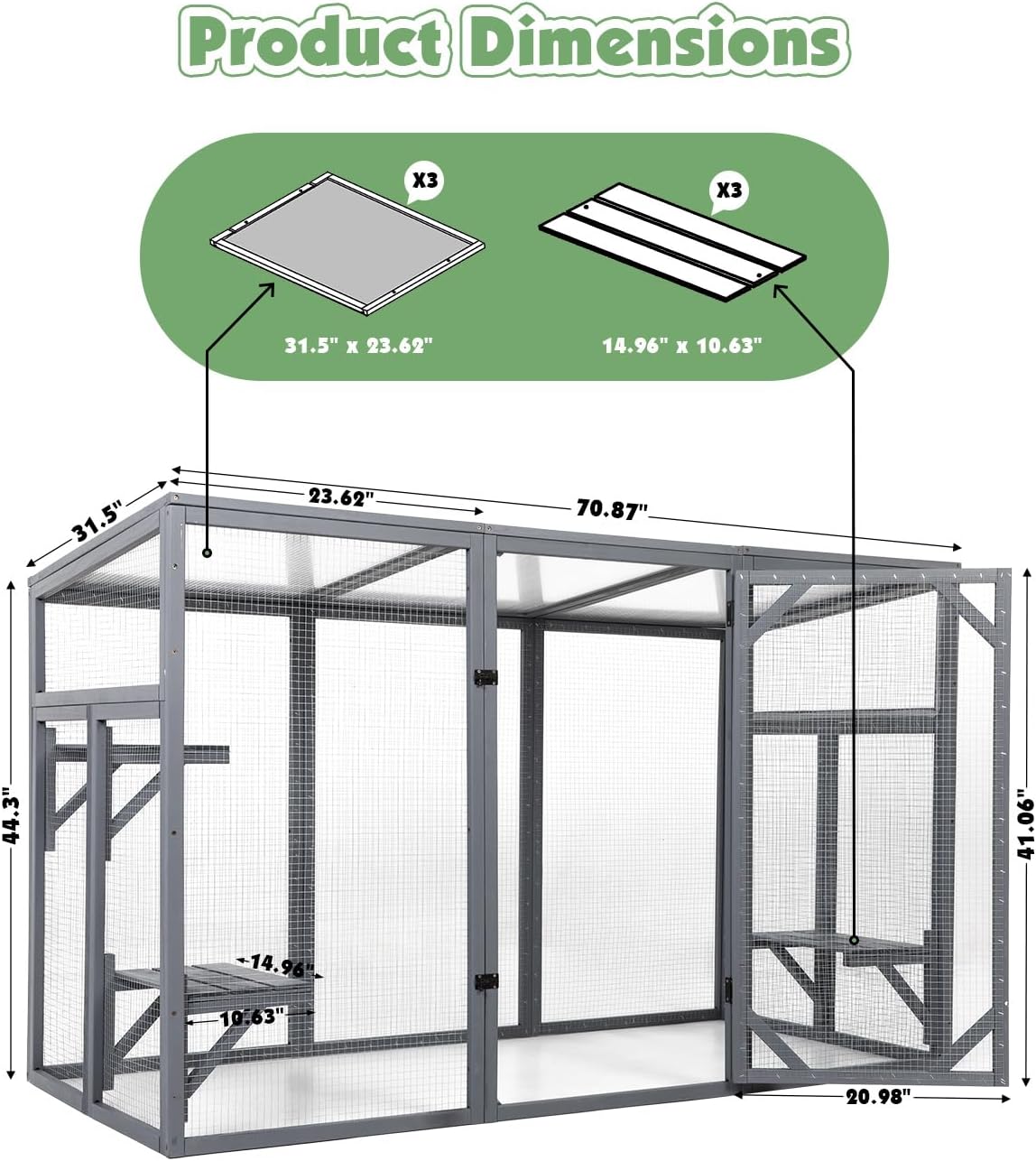 Product Dimensions

X3

X3

31.5" x 23.62"

14.96" x 10.63"

31.5"

23.62"

70.87"

44.3"

41.06"

14.96"

10.63"

20.98"