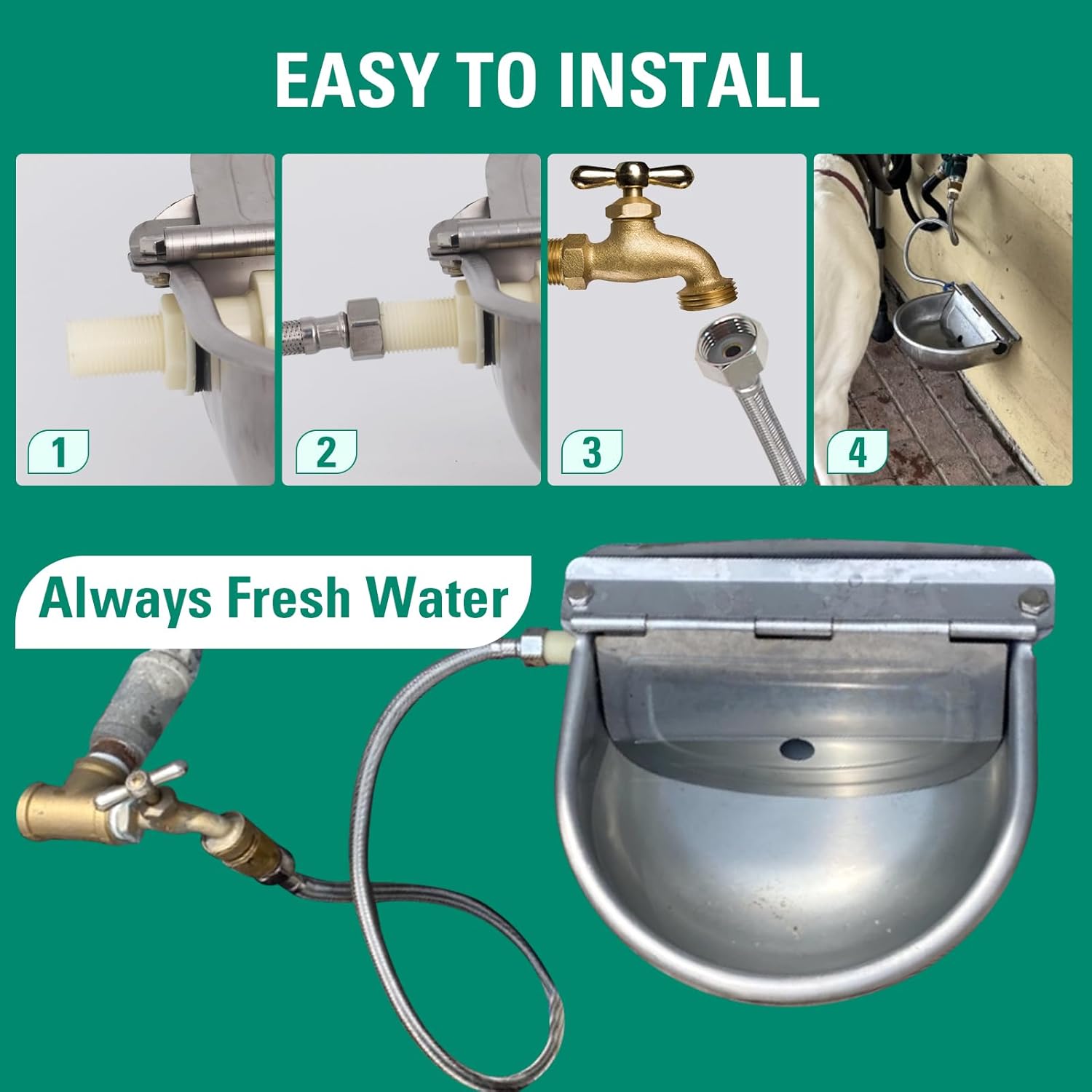 EASY TO INSTALL

1

2

3

4

Always Fresh Water