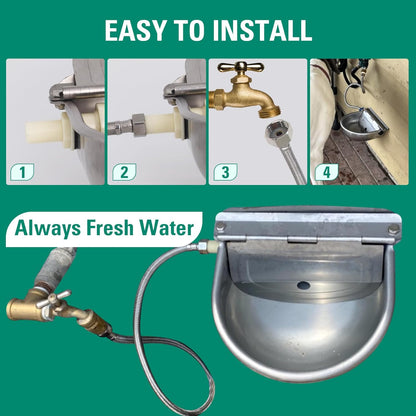 EASY TO INSTALL

1

2

3

4

Always Fresh Water