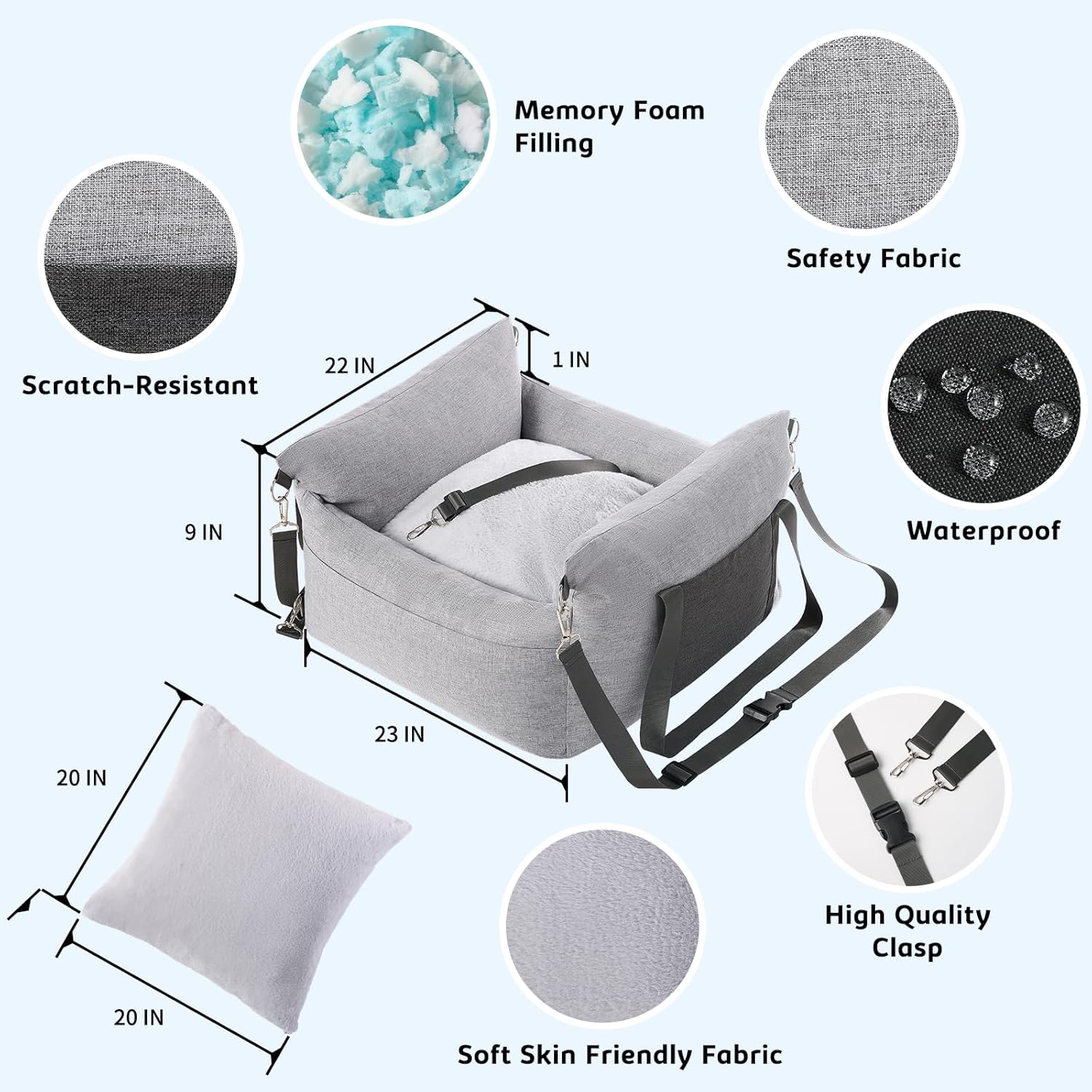 Memory Foam Filling

Safety Fabric

Scratch-Resistant

22 IN

1 IN

9 IN

Waterproof

23 IN

20 IN

20 IN

High Quality Clasp

Soft Skin Friendly Fabric