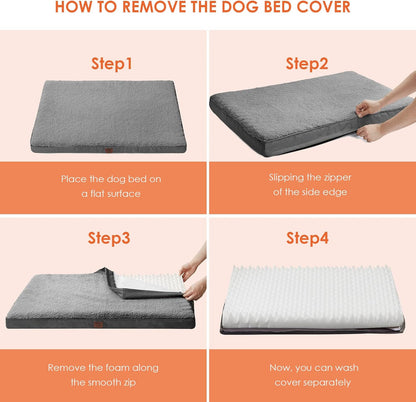 HOW TO REMOVE THE DOG BED COVER

Step1

Place the dog bed on a flat surface

Step2

Slipping the zipper of the side edge

Step3

Remove the foam along the smooth zip

Step4

Now, you can wash cover separately