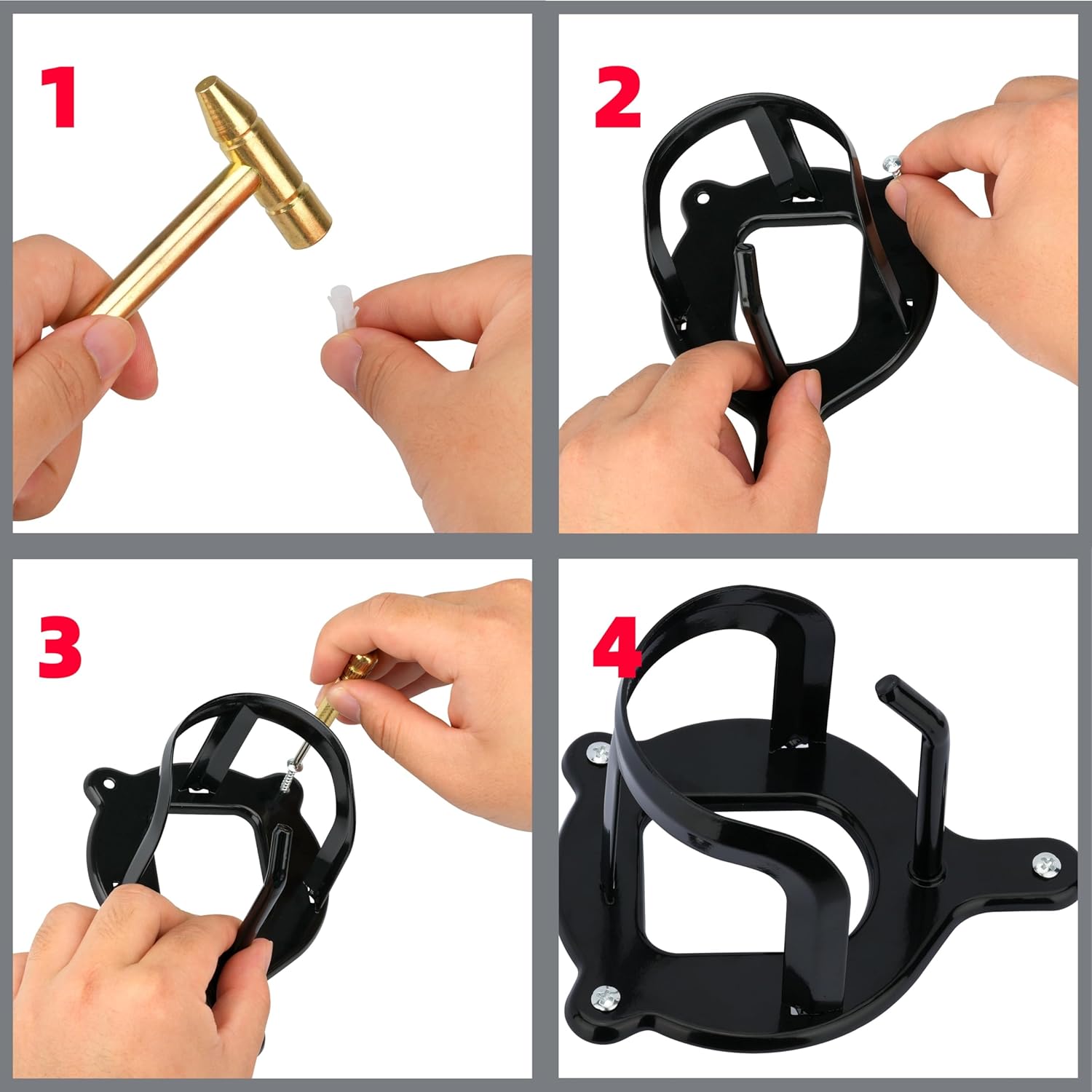 1

2

3

4