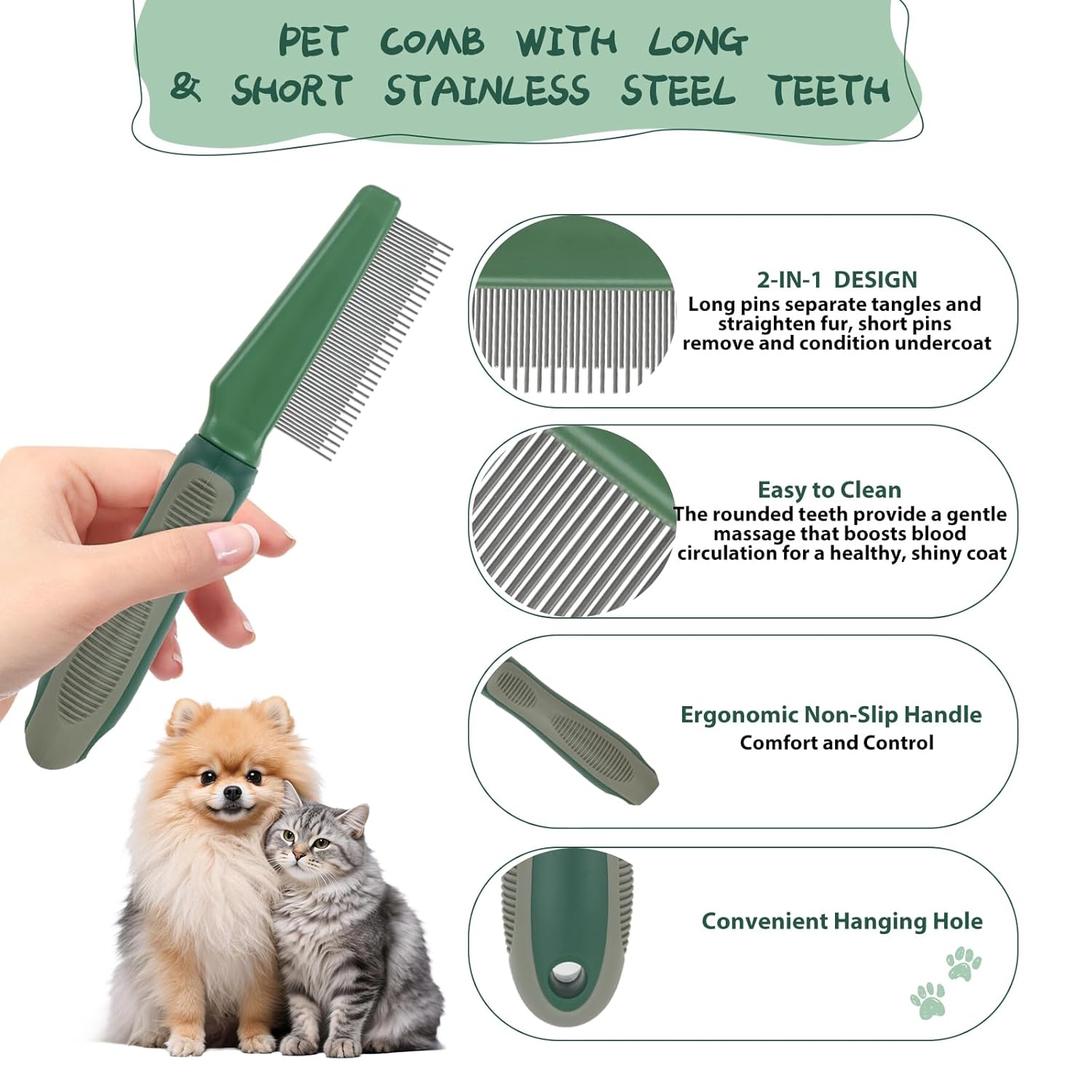 PET COMB WITH LONG & SHORT STAINLESS STEEL TEETH

2-IN-1 DESIGN
Long pins separate tangles and straighten fur, short pins remove and condition undercoat

Easy to Clean
The rounded teeth provide a gentle massage that boosts blood circulation for a healthy, shiny coat

Ergonomic Non-Slip Handle
Comfort and Control

Convenient Hanging Hole