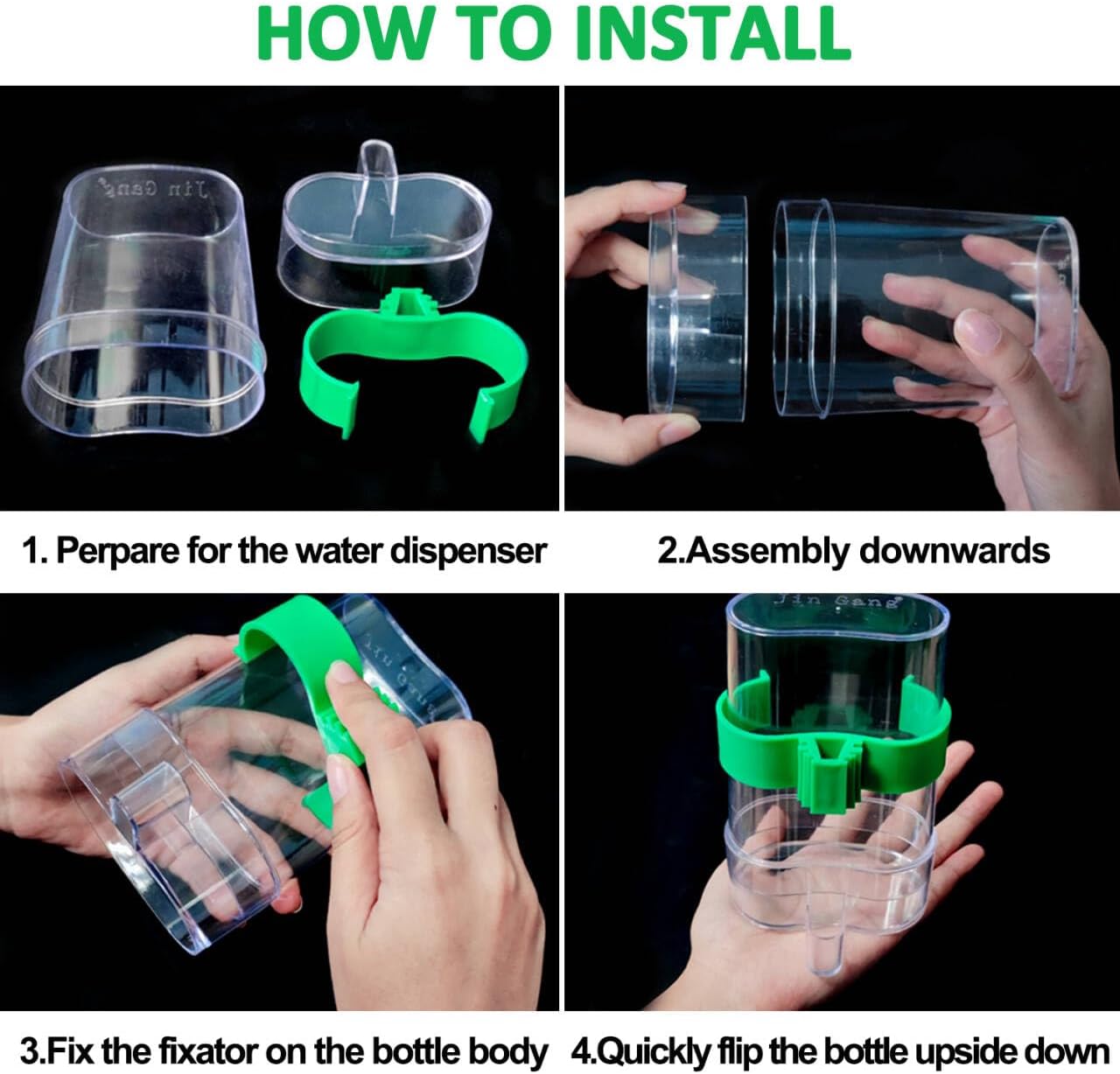 HOW TO INSTALL

Jin Gang

1. Perpare for the water dispenser

2.Assembly downwards

Jin Gang

Jin Gang

3.Fix the fixator on the bottle body

4.Quickly flip the bottle upside down