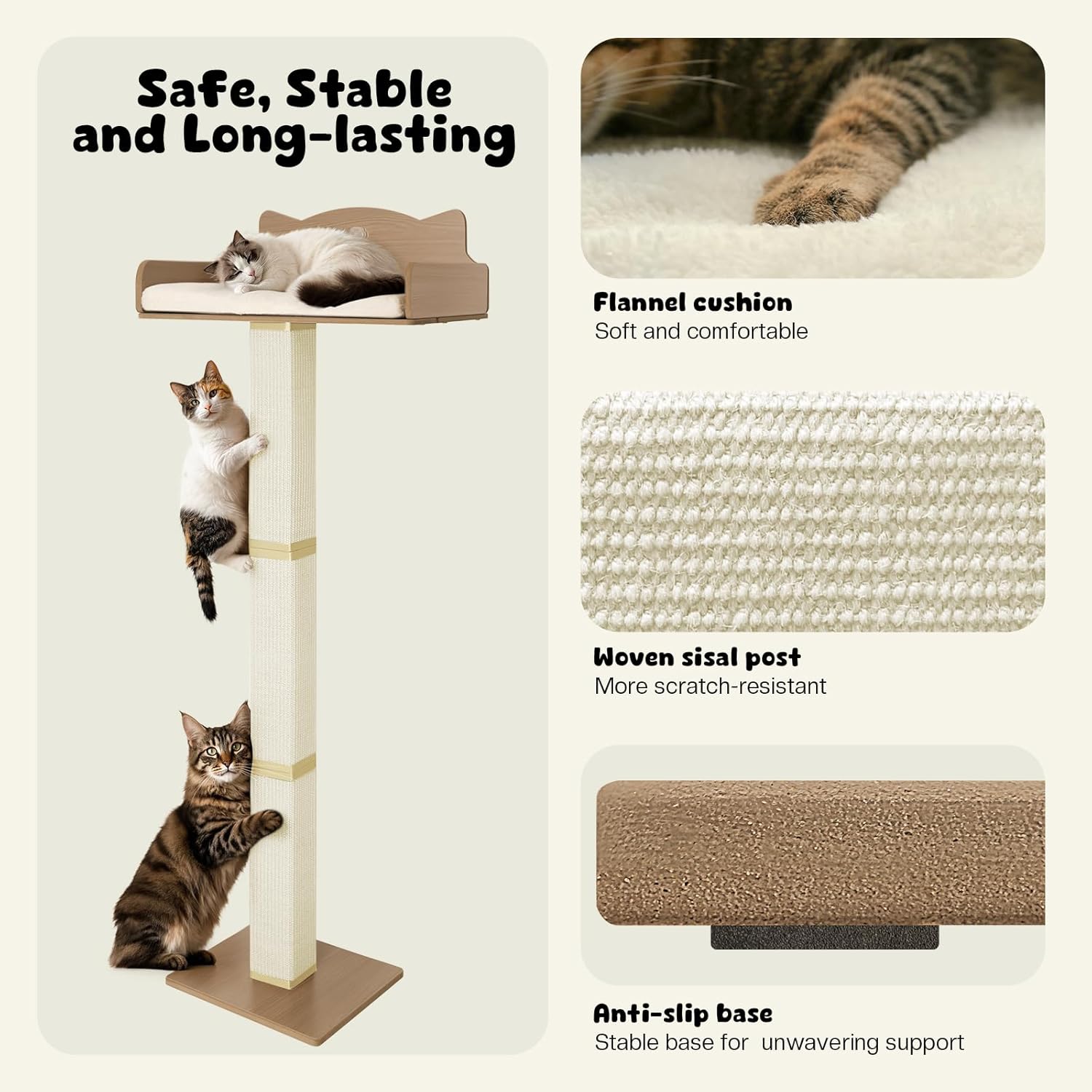 Safe, Stable and Long-lasting

Flannel cushion
Soft and comfortable

Woven sisal post
More scratch-resistant

Anti-slip base
Stable base for  unwavering support