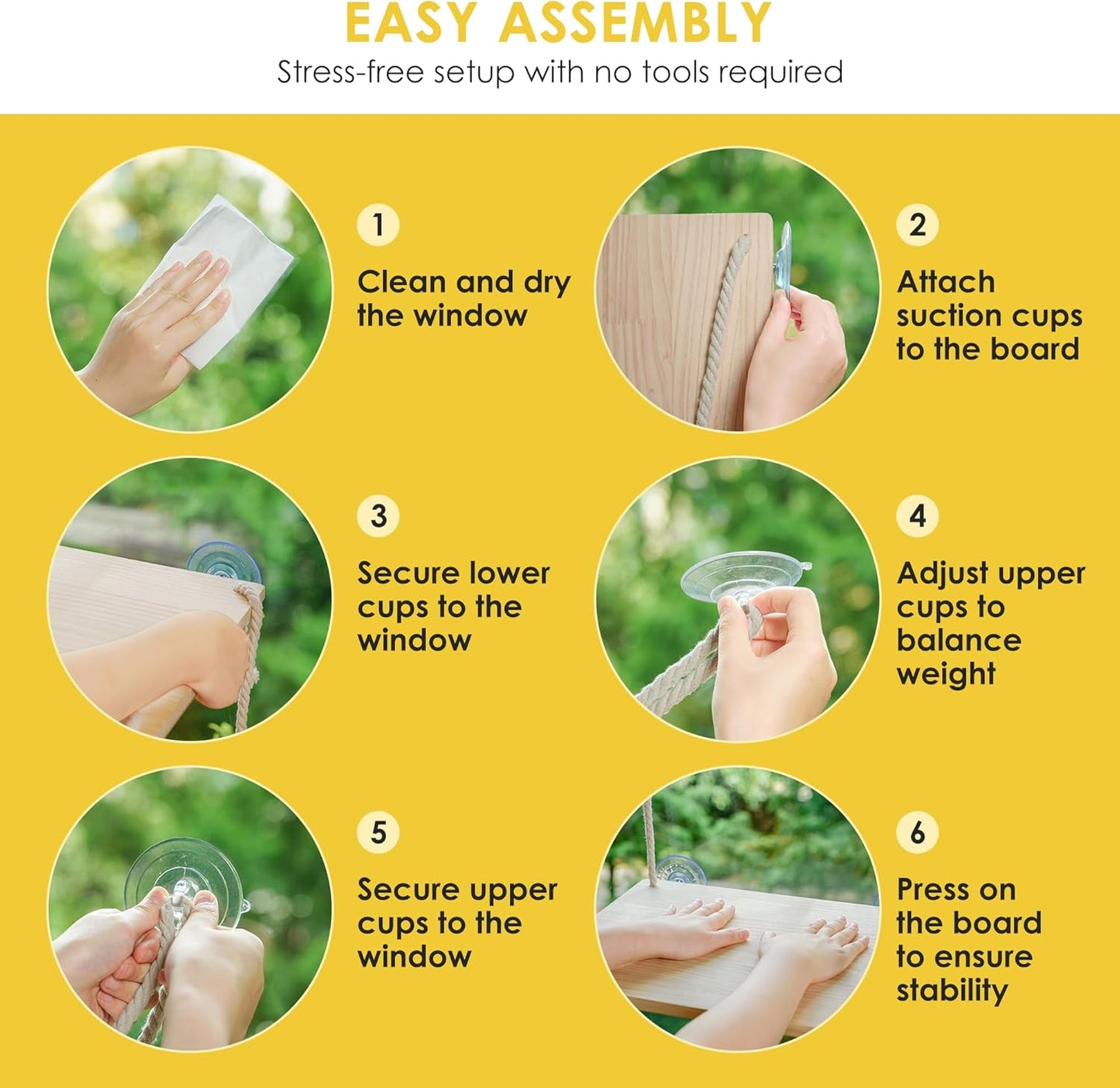 EASY ASSEMBLY

Stress-free setup with no tools required

1

Clean and dry the window

2

Attach suction cups to the board

3

Secure lower cups to the window

4

Adjust upper cups to balance weight

5

Secure upper cups to the window

6

Press on the board to ensure stability