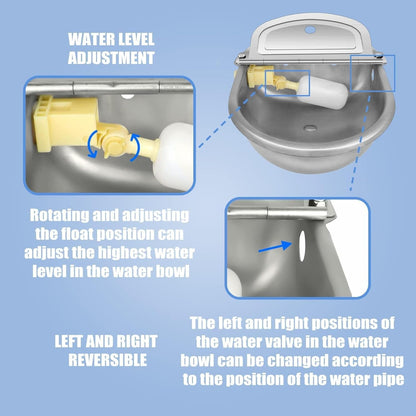 WATER LEVEL ADJUSTMENT

Rotating and adjusting the float position can adjust the highest water level in the water bowl

LEFT AND RIGHT REVERSIBLE

The left and right positions of the water valve in the water bowl can be changed according to the position of the water pipe