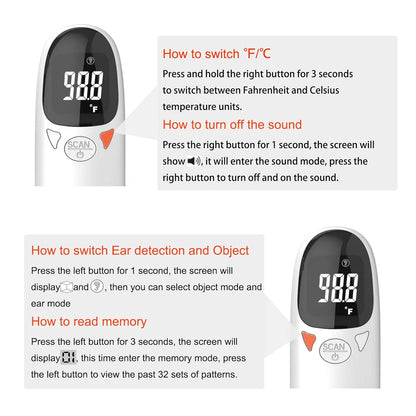 98.8
°F
SCAN

How to switch °F/°C
Press and hold the right button for 3 seconds to switch between Fahrenheit and Celsius temperature units.

How to turn off the sound
Press the right button for 1 second, the screen will show , it will enter the sound mode, press the right button to turn off and on the sound.

How to switch Ear detection and Object
Press the left button for 1 second, the screen will display and , then you can select object mode and ear mode

How to read memory
Press the left button for 3 seconds, the screen will display 01, this time enter the memory mode, press the left button to view the past 32 sets of patterns.

98.8
°F
SCAN