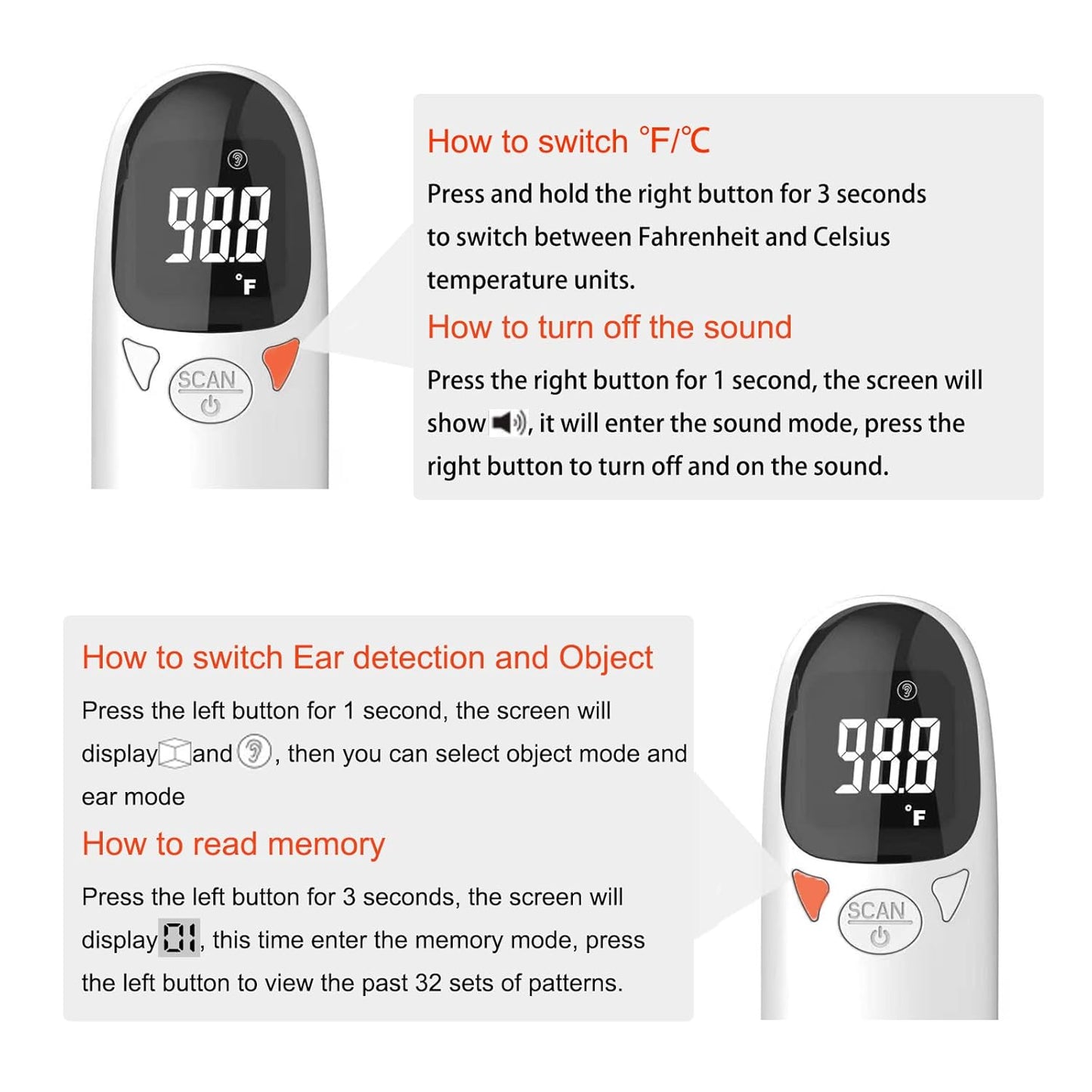 98.8
°F

SCAN

How to switch °F/℃

Press and hold the right button for 3 seconds to switch between Fahrenheit and Celsius temperature units.

How to turn off the sound

Press the right button for 1 second, the screen will show , it will enter the sound mode, press the right button to turn off and on the sound.

How to switch Ear detection and Object

Press the left button for 1 second, the screen will display and , then you can select object mode and ear mode

How to read memory

Press the left button for 3 seconds, the screen will display 01, this time enter the memory mode, press the left button to view the past 32 sets of patterns.

98.8
°F

SCAN