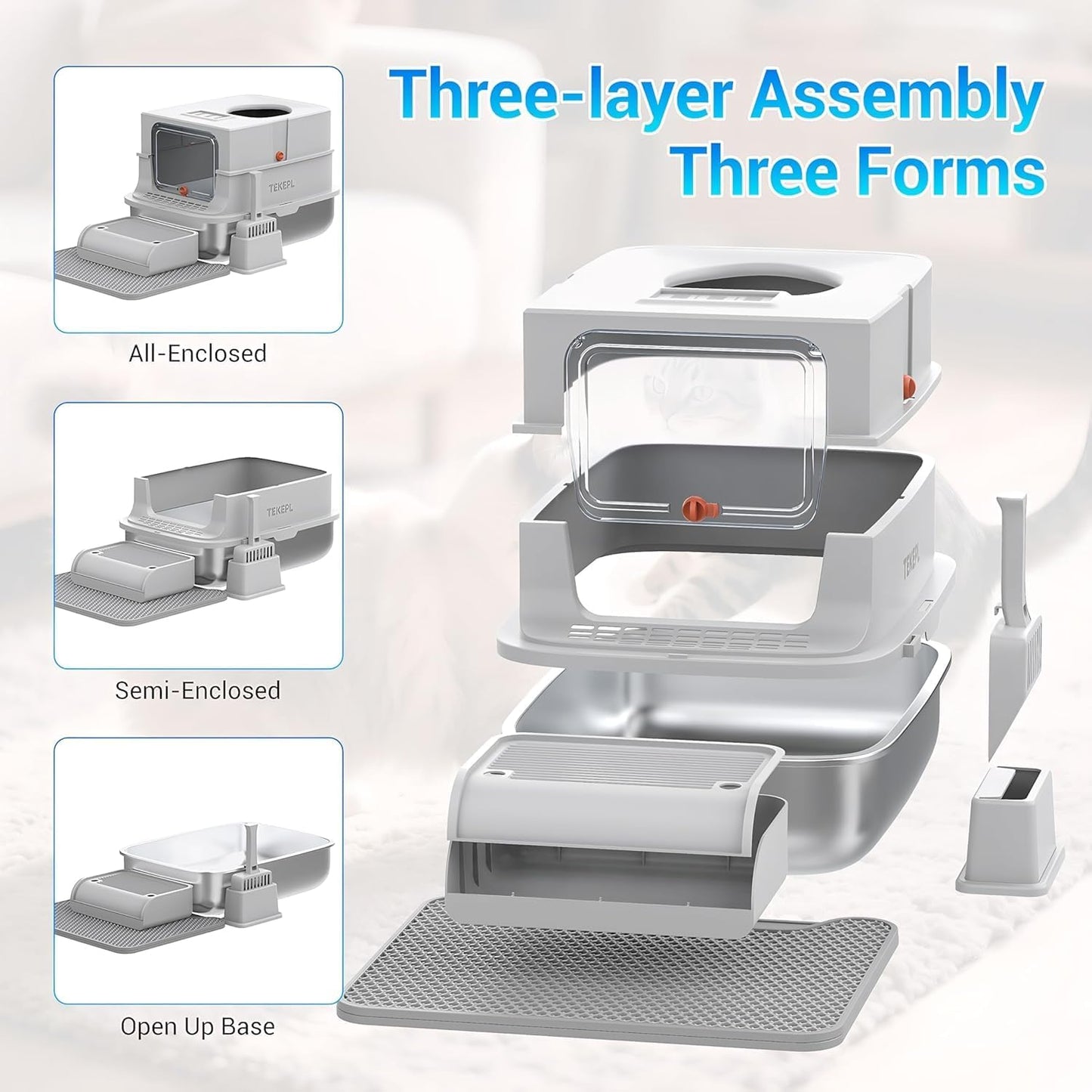 Three-layer Assembly
Three Forms

TEKEPL

All-Enclosed

TEKEPL

Semi-Enclosed

Open Up Base

TEKEPL