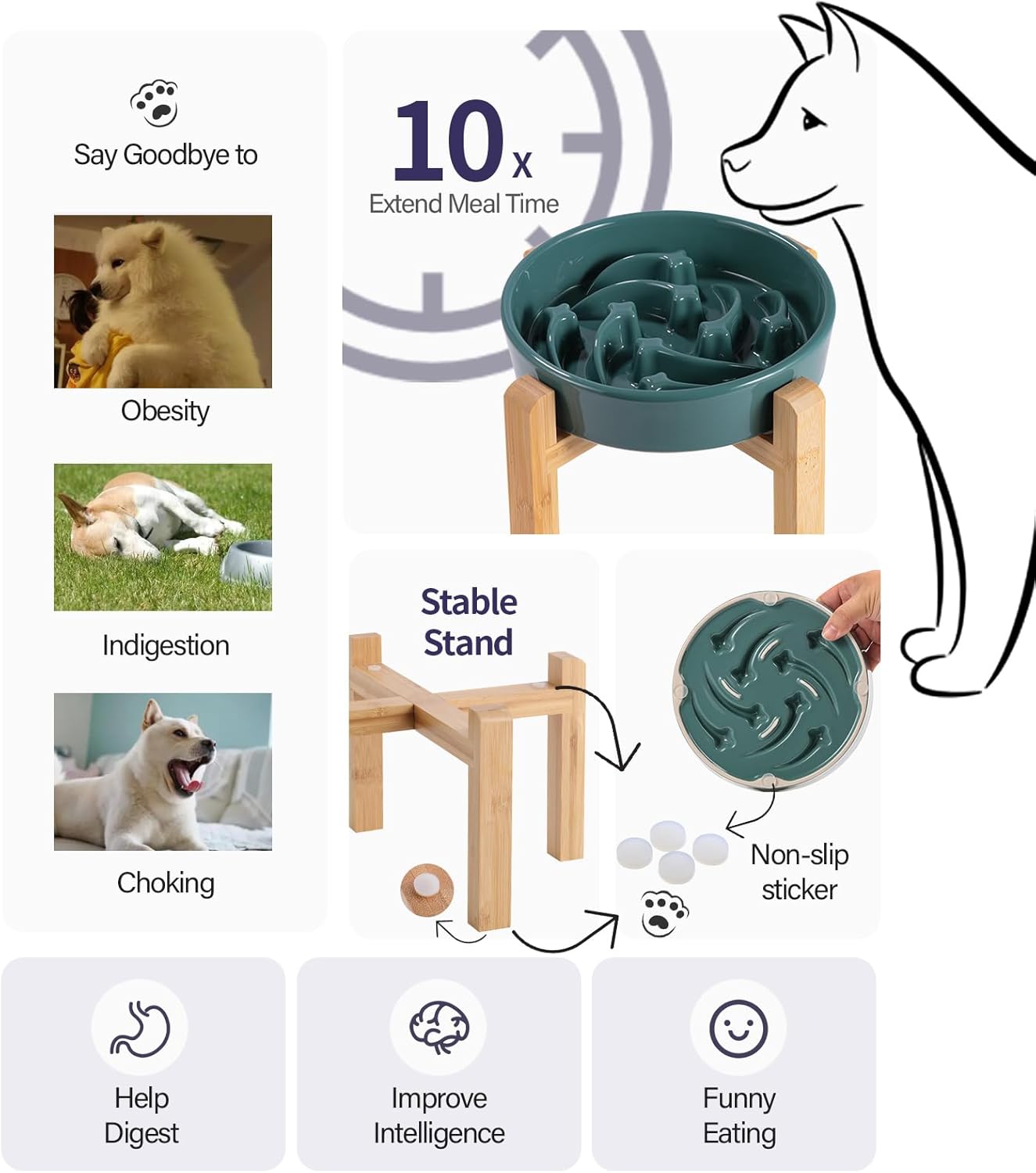 Say Goodbye to

Obesity

Indigestion

Choking

10x
Extend Meal Time

Stable Stand

Non-slip sticker

Help Digest

Improve Intelligence

Funny Eating