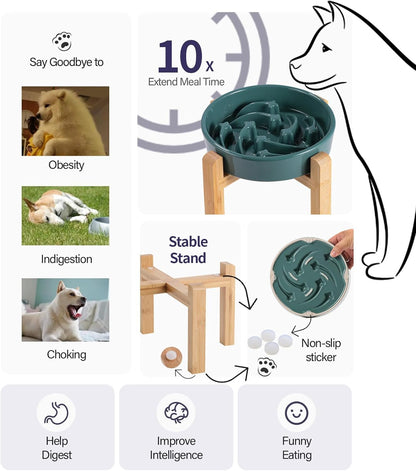 Say Goodbye to

Obesity

Indigestion

Choking

10x
Extend Meal Time

Stable Stand

Non-slip sticker

Help Digest

Improve Intelligence

Funny Eating