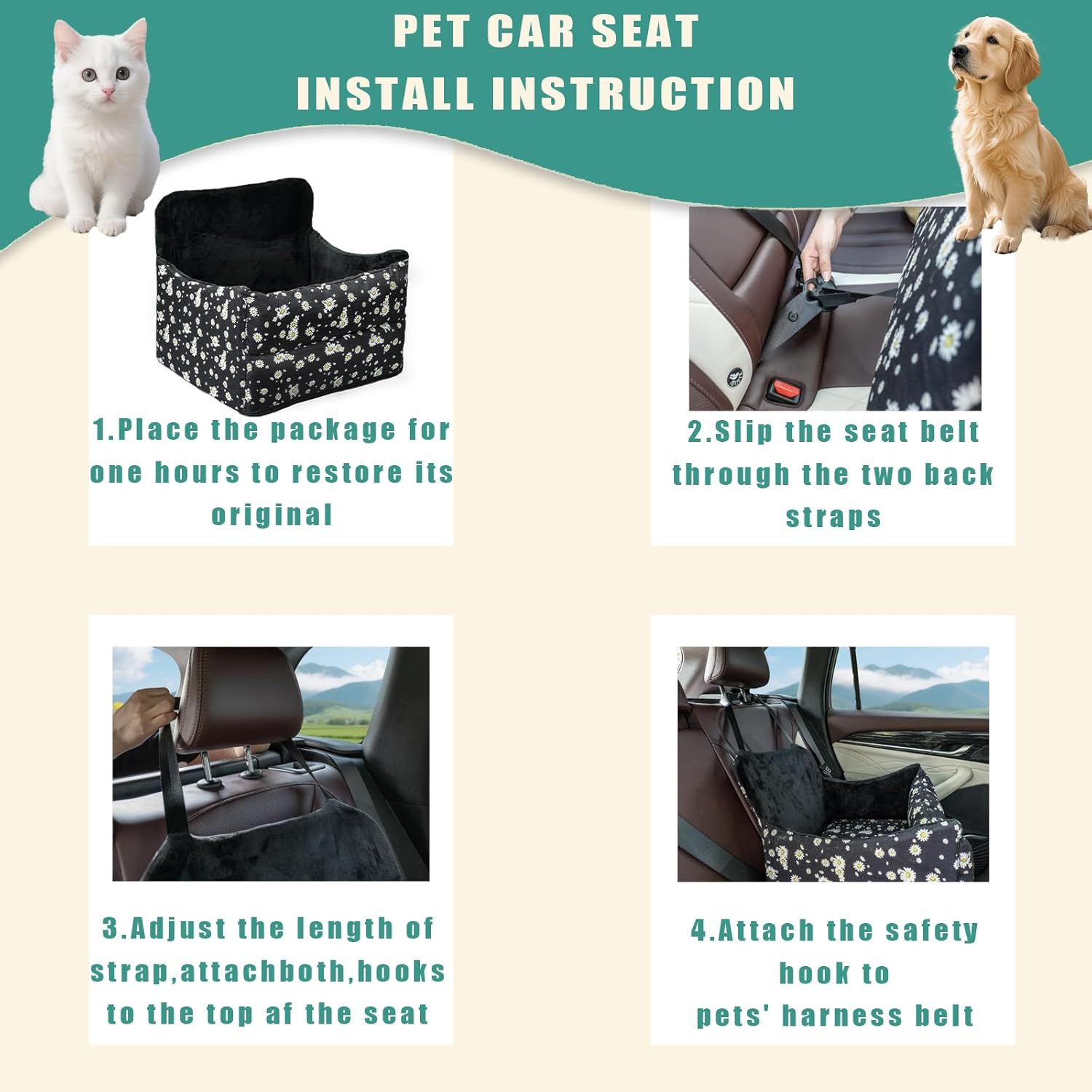 PET CAR SEAT
INSTALL INSTRUCTION

1.Place the package for one hours to restore its original

2.Slip the seat belt through the two back straps

3.Adjust the length of strap,attachboth,hooks to the top af the seat

4.Attach the safety hook to pets' harness belt