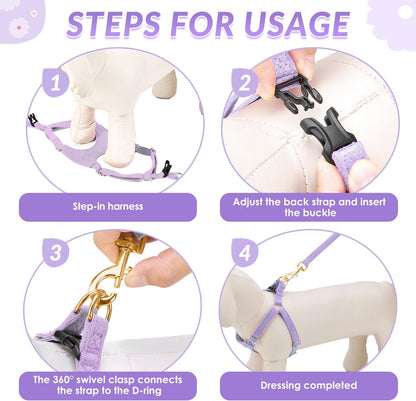 STEPS FOR USAGE

1

Step-in harness

2

Adjust the back strap and insert the buckle

3

The 360° swivel clasp connects the strap to the D-ring

4

Dressing completed