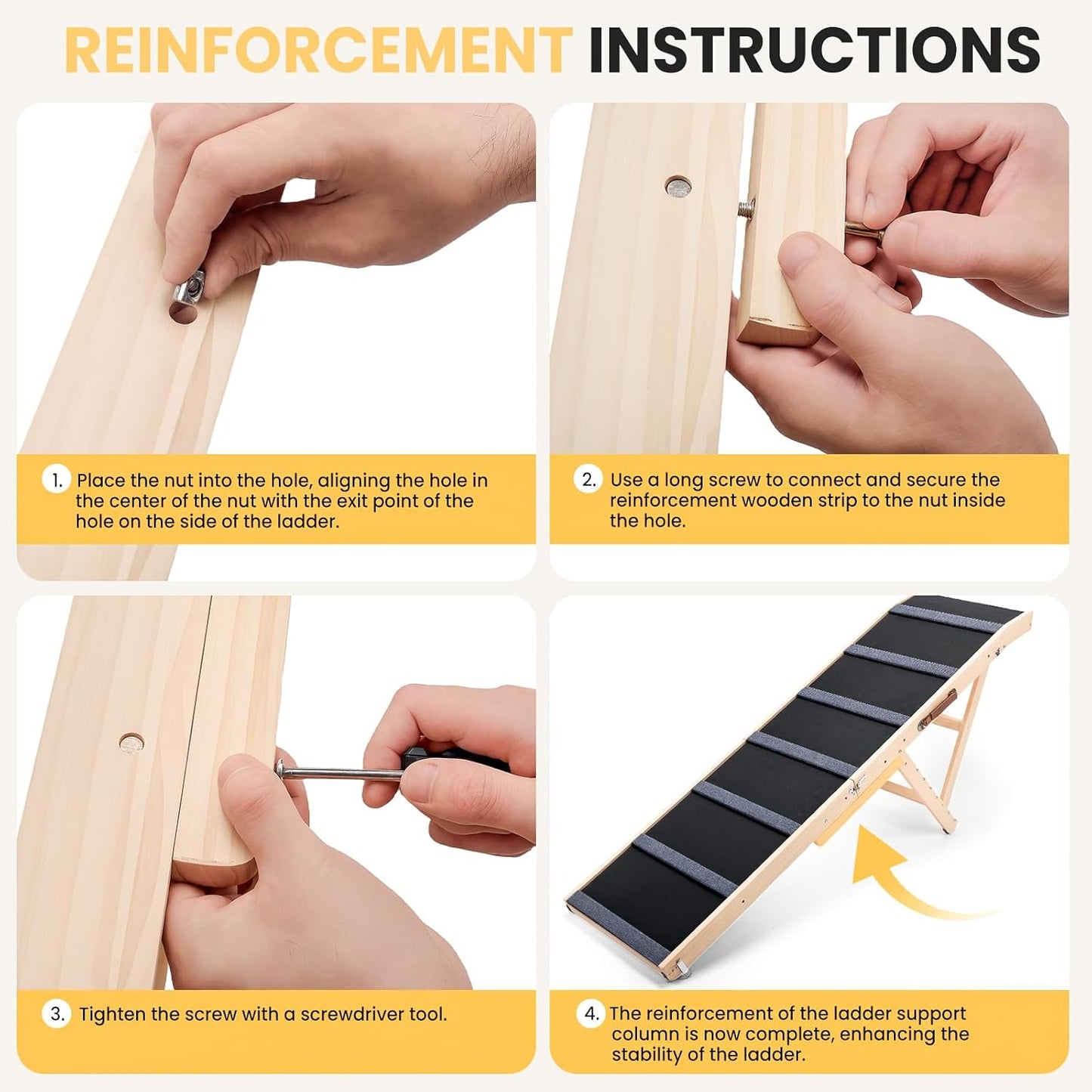 REINFORCEMENT INSTRUCTIONS

1. Place the nut into the hole, aligning the hole in the center of the nut with the exit point of the hole on the side of the ladder.

2. Use a long screw to connect and secure the reinforcement wooden strip to the nut inside the hole.

3. Tighten the screw with a screwdriver tool.

4. The reinforcement of the ladder support column is now complete, enhancing the stability of the ladder.