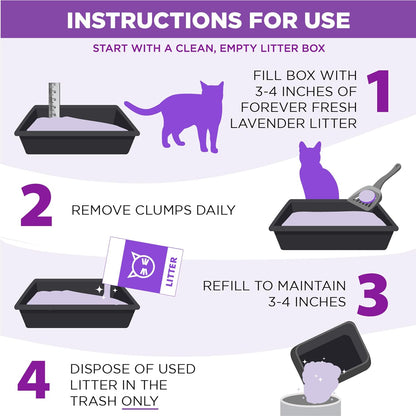 INSTRUCTIONS FOR USE

START WITH A CLEAN, EMPTY LITTER BOX

1 FILL BOX WITH 3-4 INCHES OF FOREVER FRESH LAVENDER LITTER

2 REMOVE CLUMPS DAILY

LITTER

3 REFILL TO MAINTAIN 3-4 INCHES

4 DISPOSE OF USED LITTER IN THE TRASH ONLY