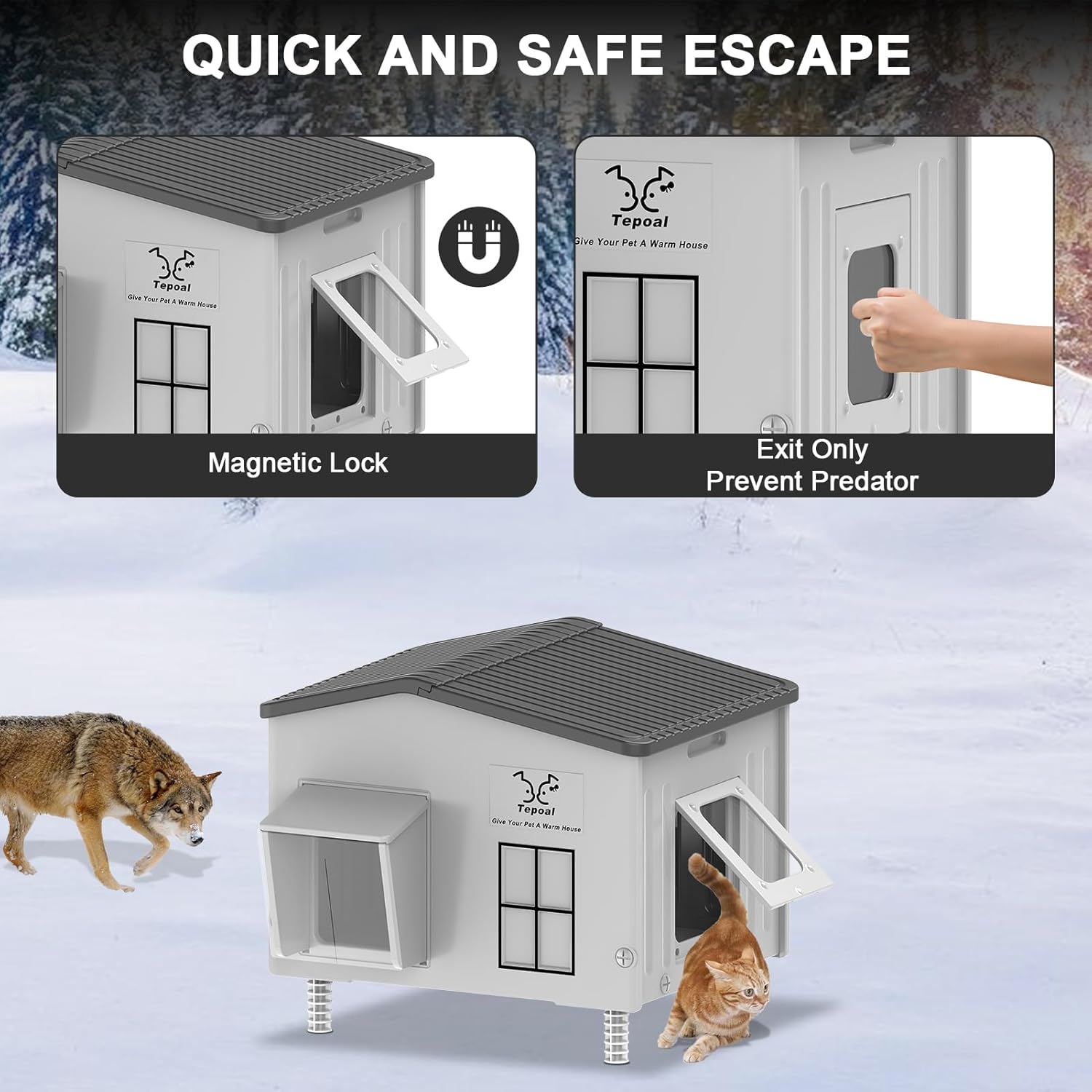 QUICK AND SAFE ESCAPE

Tepoal
Give Your Pet A Warm House

Magnetic Lock

Tepoal
Give Your Pet A Warm House

Exit Only
Prevent Predator

Tepoal
Give Your Pet A Warm House