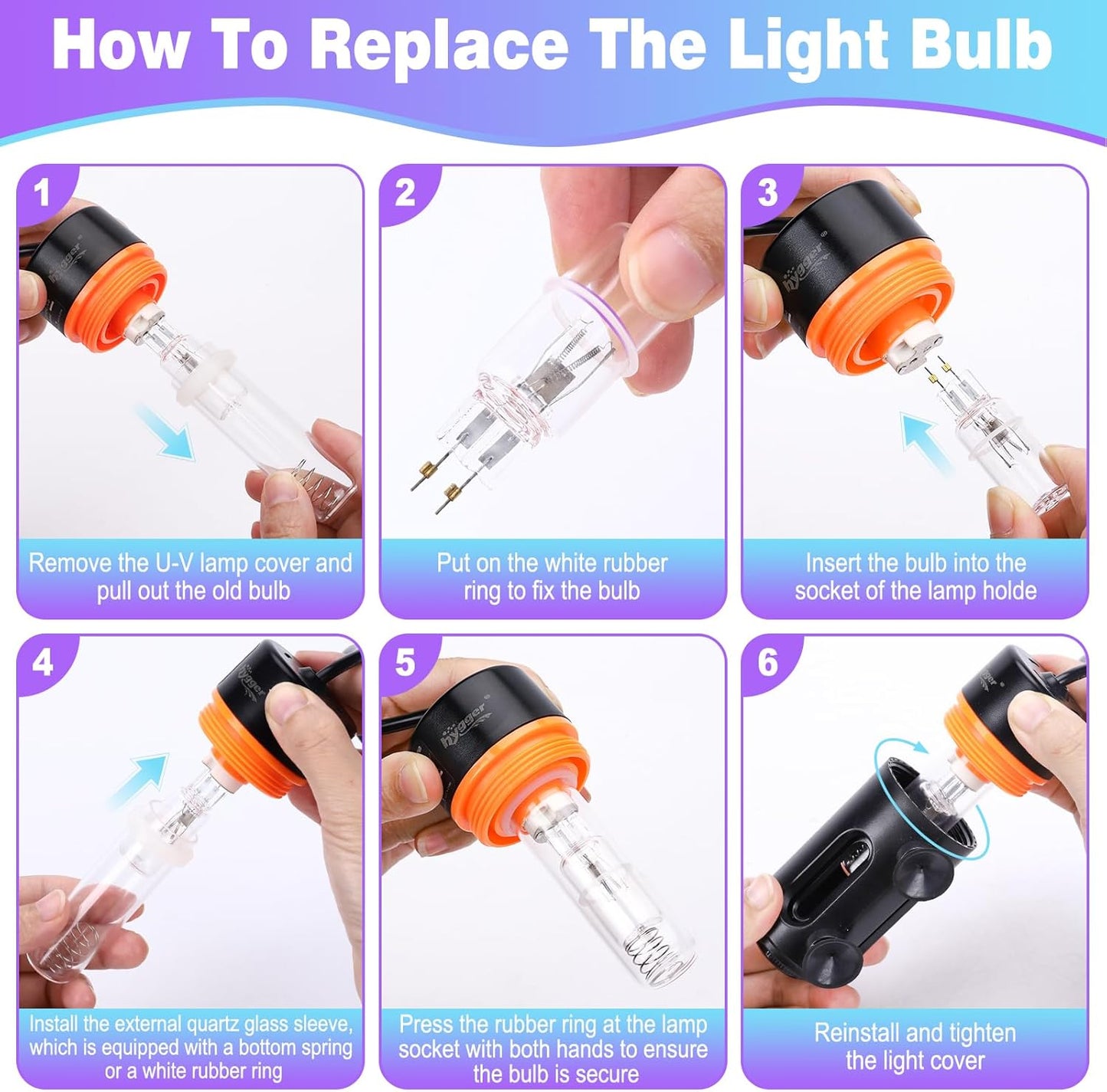 How To Replace The Light Bulb

1

hygger

Remove the U-V lamp cover and pull out the old bulb

2

Put on the white rubber ring to fix the bulb

3

hygger

Insert the bulb into the socket of the lamp holde

4

hygger

Install the external quartz glass sleeve, which is equipped with a bottom spring or a white rubber ring

5

hygger

Press the rubber ring at the lamp socket with both hands to ensure the bulb is secure

6

hygger

Reinstall and tighten the light cover