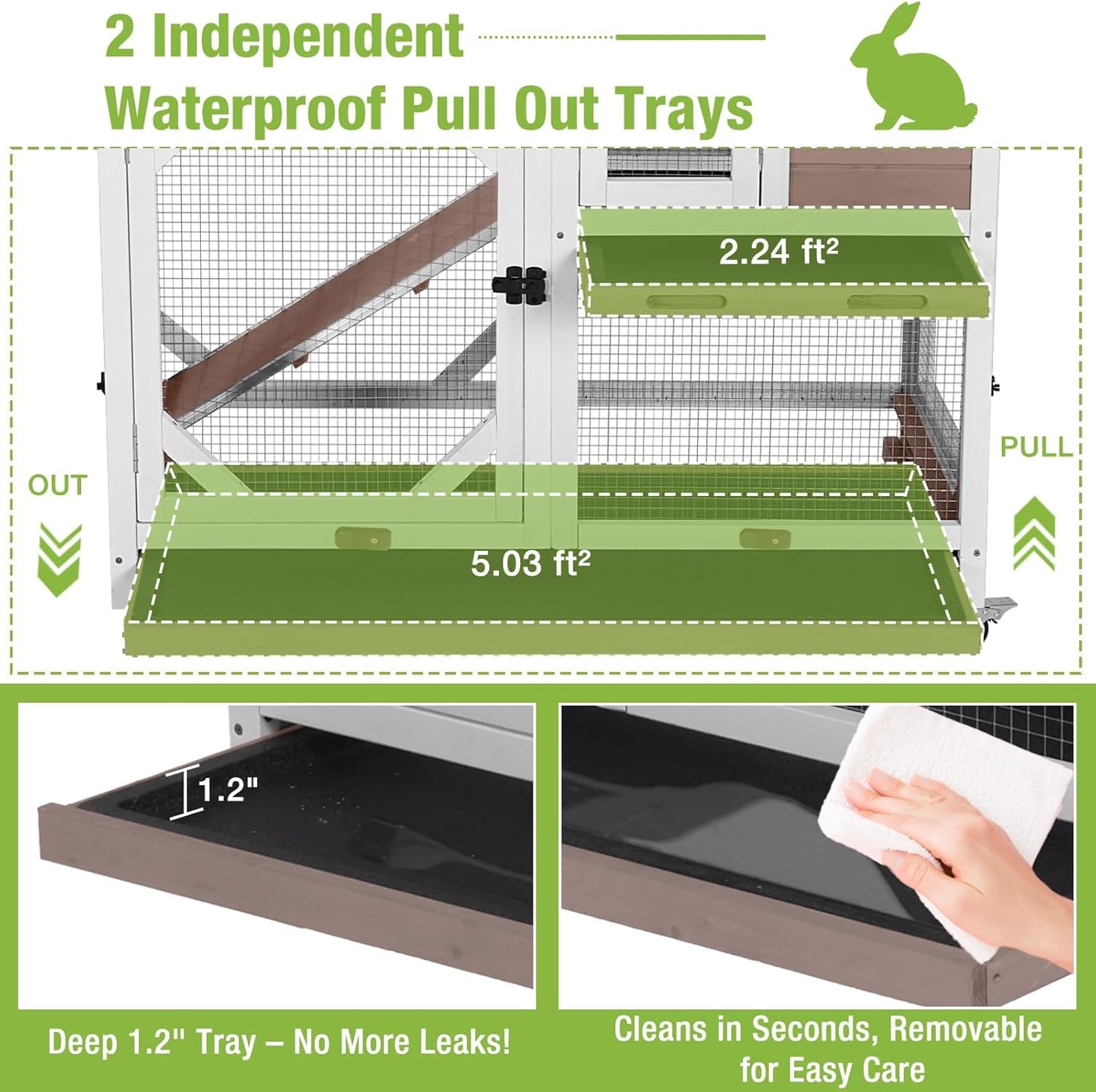 2 Independent
Waterproof Pull Out Trays

2.24 ft²

OUT

PULL

5.03 ft²

1.2"

Deep 1.2" Tray – No More Leaks!

Cleans in Seconds, Removable for Easy Care