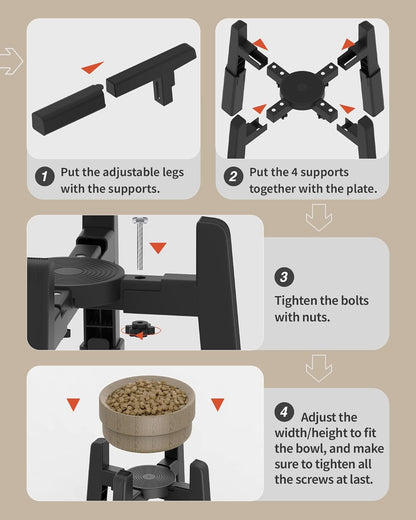 1 Put the adjustable legs with the supports.

2 Put the 4 supports together with the plate.

3 Tighten the bolts with nuts.

4 Adjust the width/height to fit the bowl, and make sure to tighten all the screws at last.