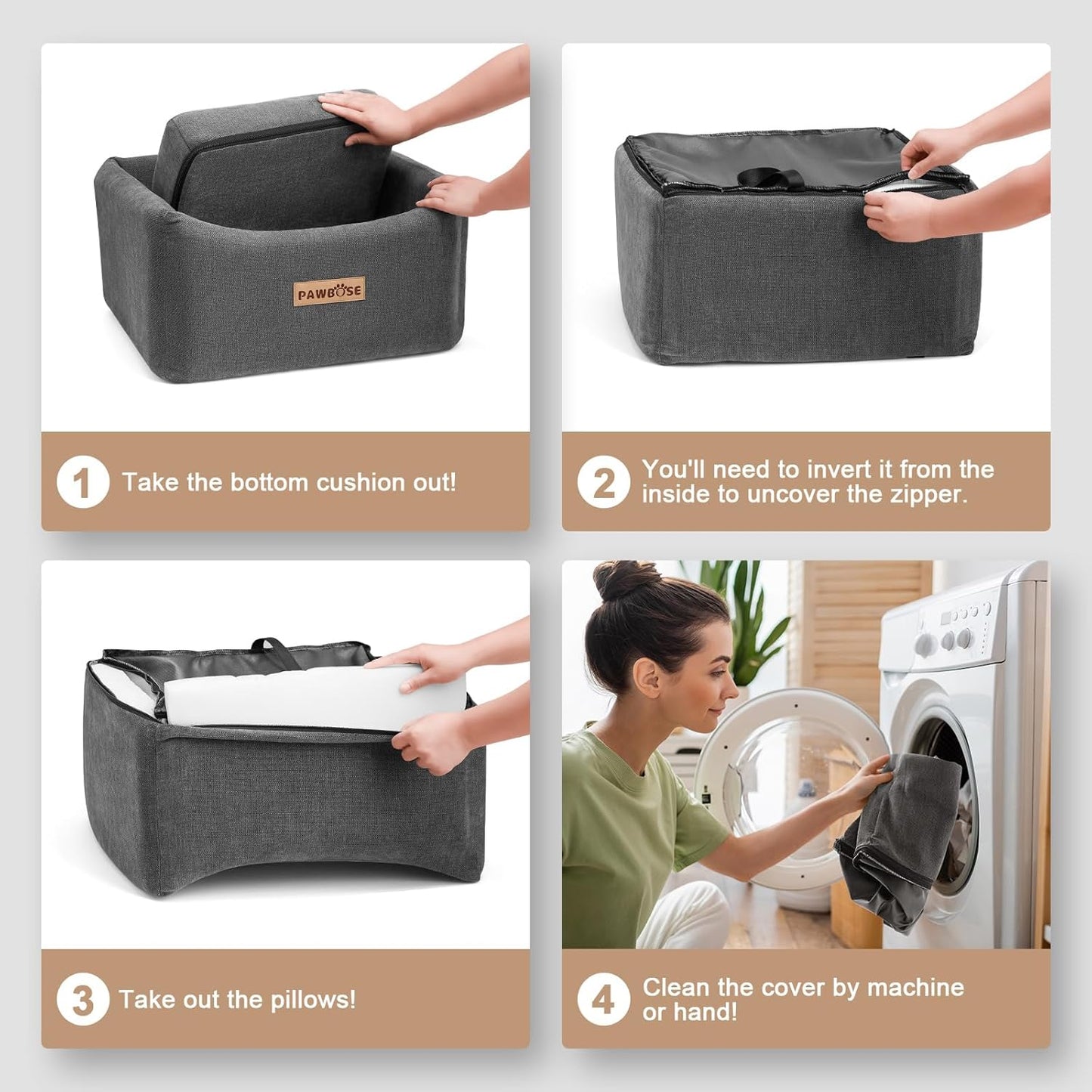 PAWBOSE

1 Take the bottom cushion out!

2 You'll need to invert it from the inside to uncover the zipper.

3 Take out the pillows!

4 Clean the cover by machine or hand!