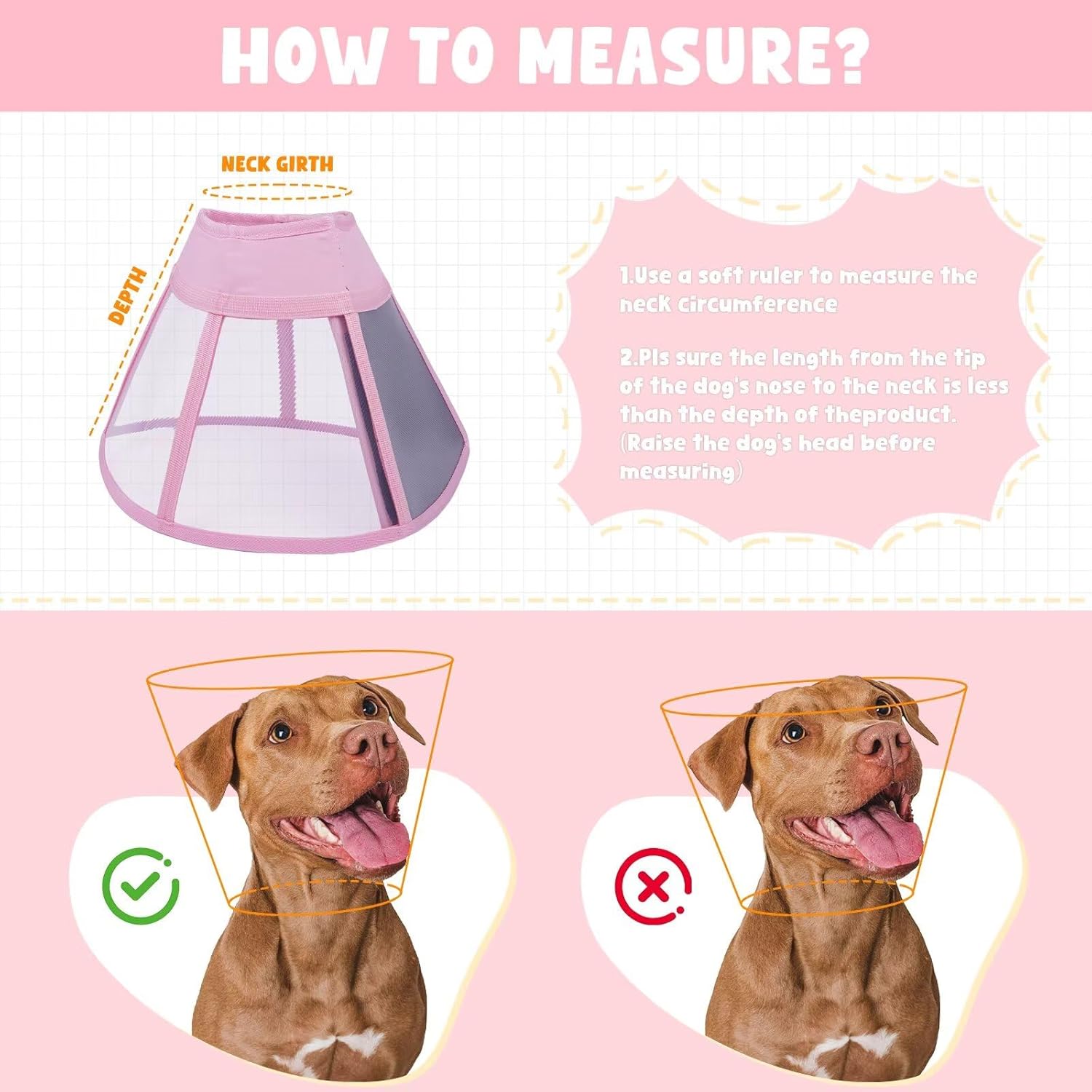 HOW TO MEASURE?

NECK GIRTH

DEPTH

1.Use a soft ruler to measure the neck circumference

2.Pls sure the length from the tip of the dog's nose to the neck is less than the depth of theproduct. (Raise the dog's head before measuring)