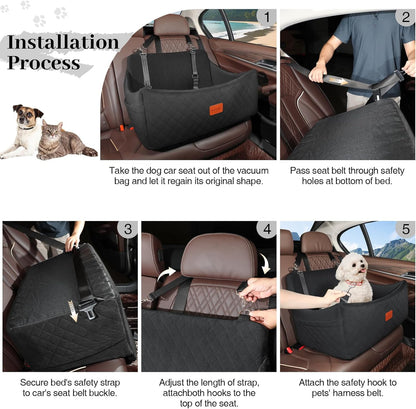 Installation Process

1

Take the dog car seat out of the vacuum bag and let it regain its original shape.

2

Pass seat belt through safety holes at bottom of bed.

3

Secure bed's safety strap to car's seat belt buckle.

4

Adjust the length of strap, attachboth hooks to the top of the seat.

5

Attach the safety hook to pets' harness belt.