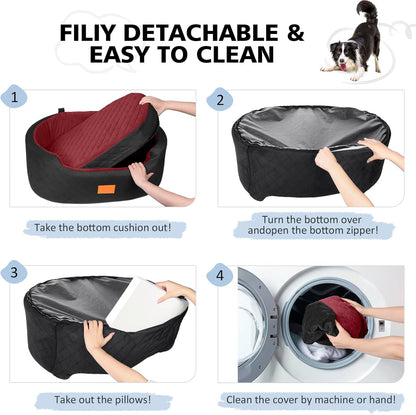 FILIY DETACHABLE &
EASY TO CLEAN

1

Take the bottom cushion out!

2

Turn the bottom over andopen the bottom zipper!

3

Take out the pillows!

4

Clean the cover by machine or hand!