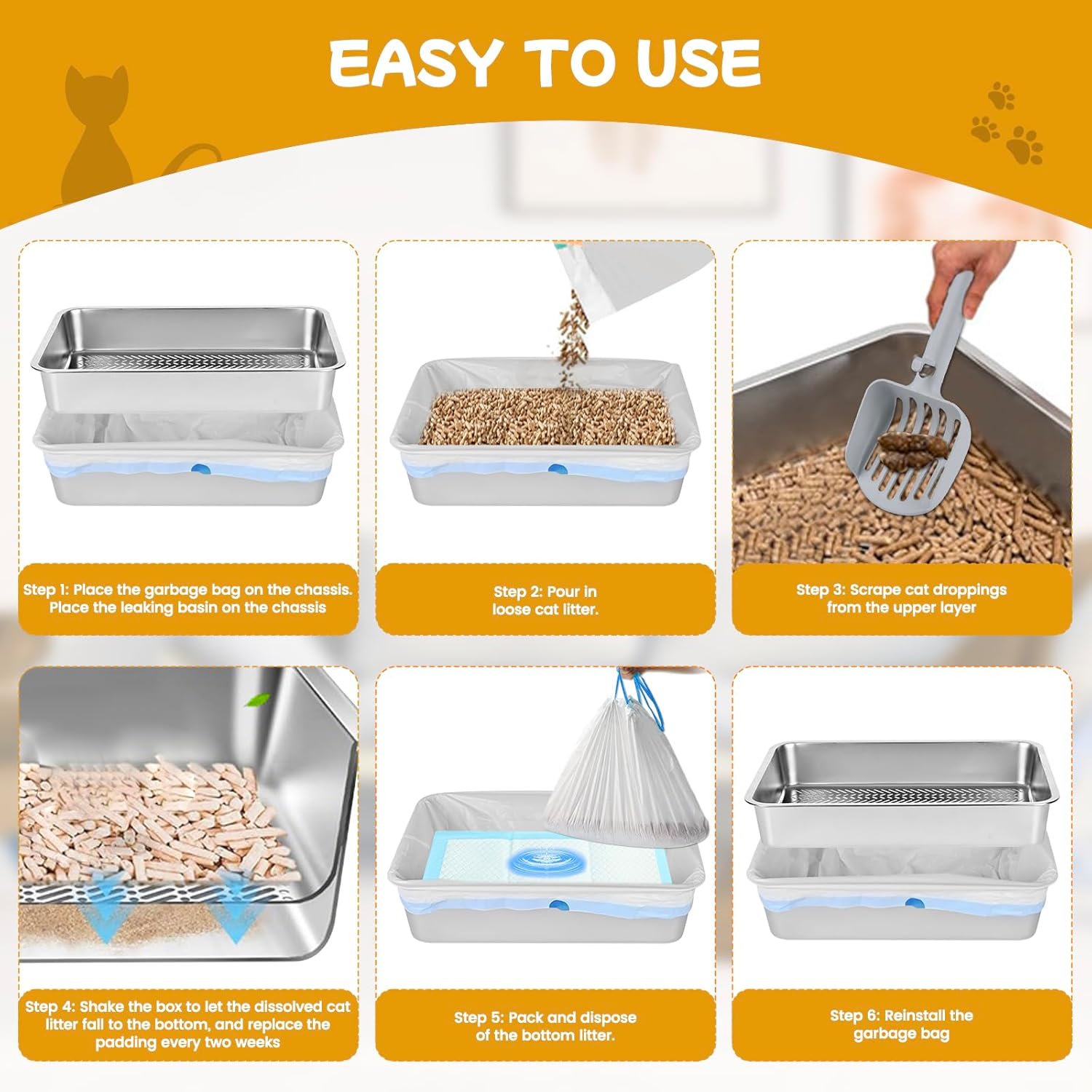 EASY TO USE

Step 1: Place the garbage bag on the chassis. Place the leaking basin on the chassis

Step 2: Pour in loose cat litter.

Step 3: Scrape cat droppings from the upper layer

Step 4: Shake the box to let the dissolved cat litter fall to the bottom, and replace the padding every two weeks

Step 5: Pack and dispose of the bottom litter.

Step 6: Reinstall the garbage bag