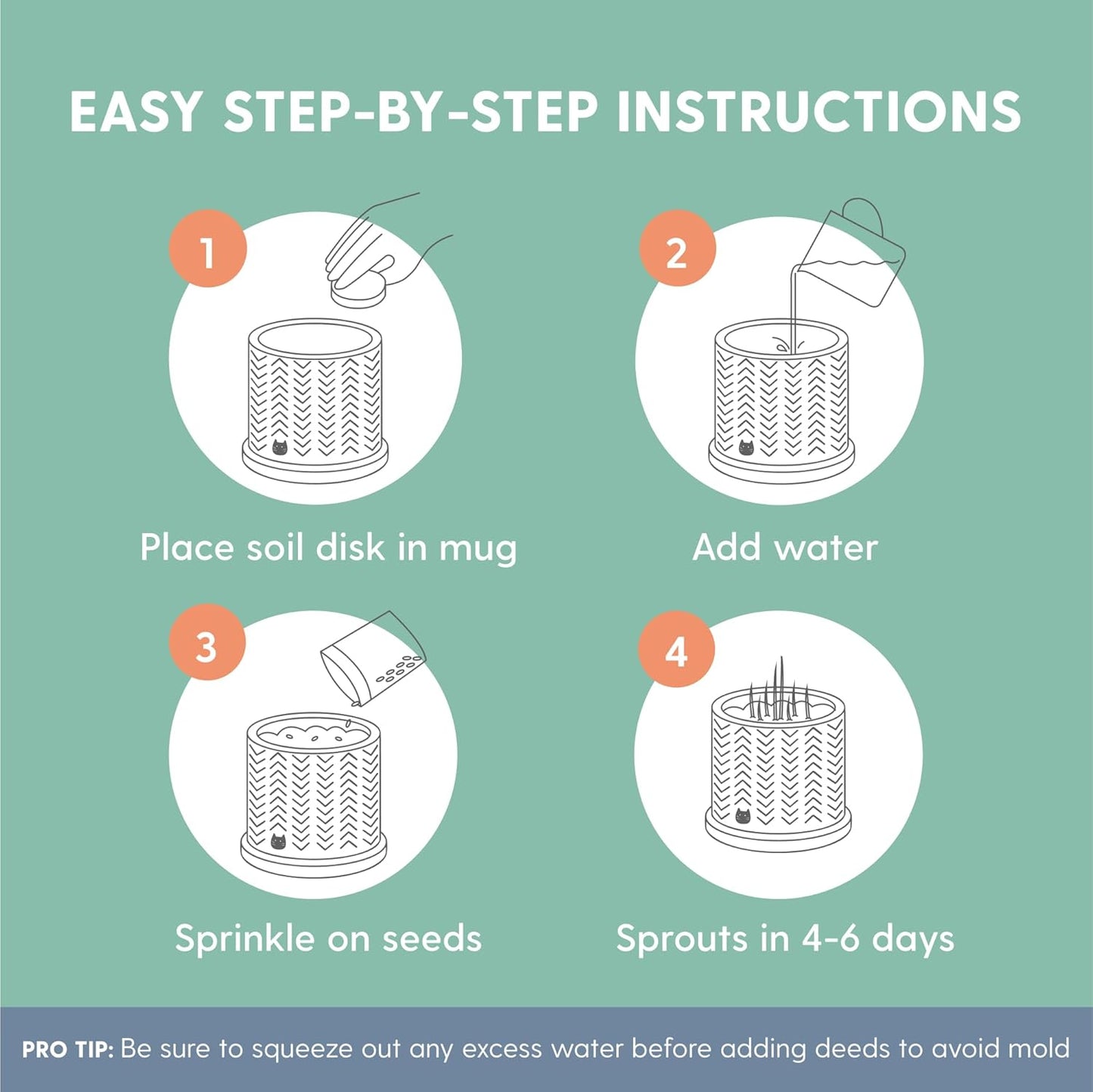 EASY STEP-BY-STEP INSTRUCTIONS

1

Place soil disk in mug

2

Add water

3

Sprinkle on seeds

4

Sprouts in 4-6 days

PRO TIP: Be sure to squeeze out any excess water before adding deeds to avoid mold