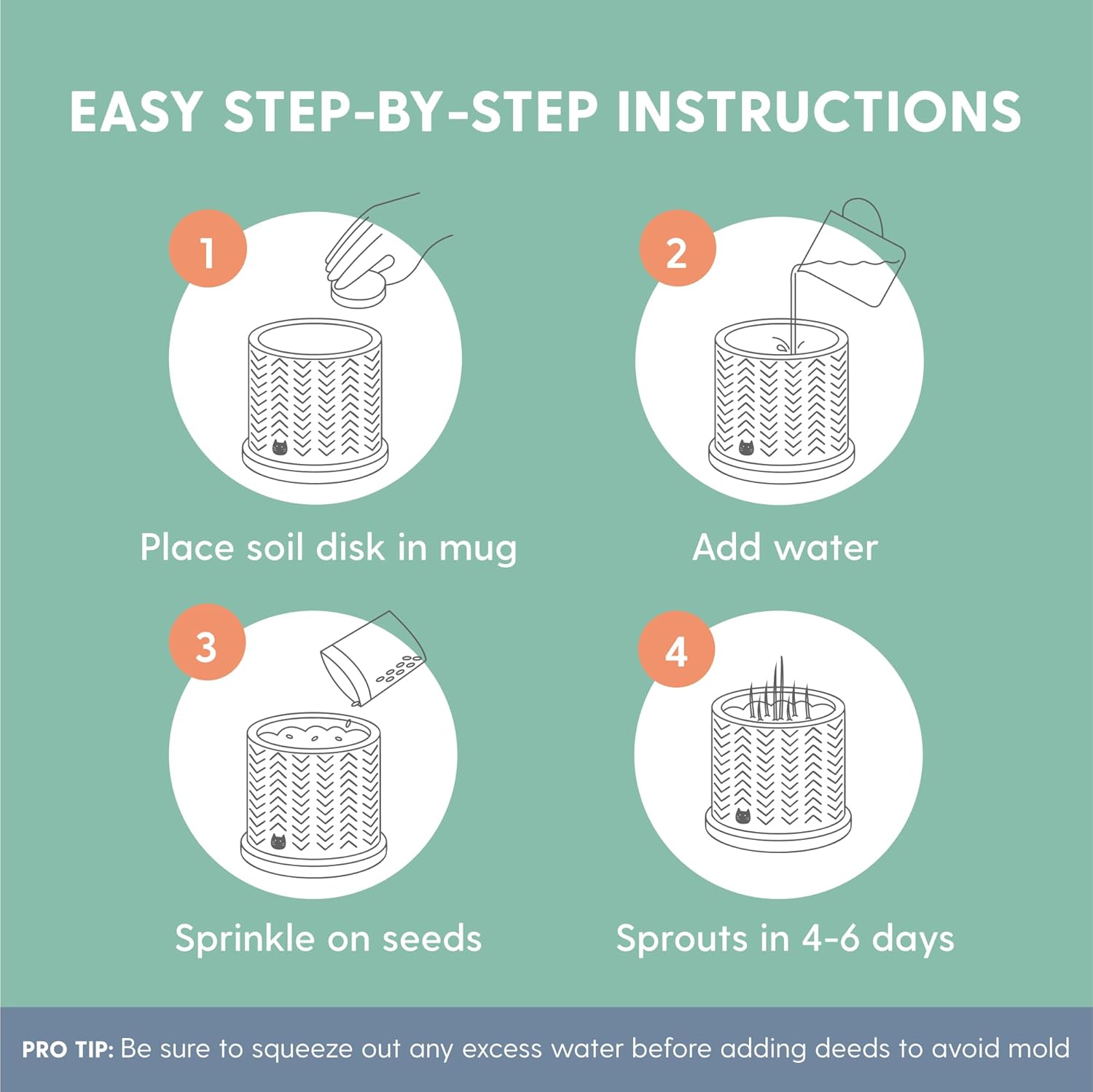 EASY STEP-BY-STEP INSTRUCTIONS

1

Place soil disk in mug

2

Add water

3

Sprinkle on seeds

4

Sprouts in 4-6 days

PRO TIP: Be sure to squeeze out any excess water before adding deeds to avoid mold