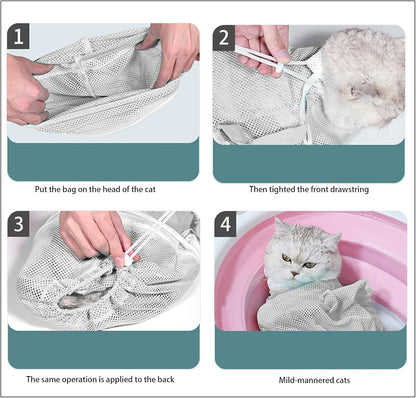 1

Put the bag on the head of the cat

2

Then tighted the front drawstring

3

The same operation is applied to the back

4

Mild-mannered cats