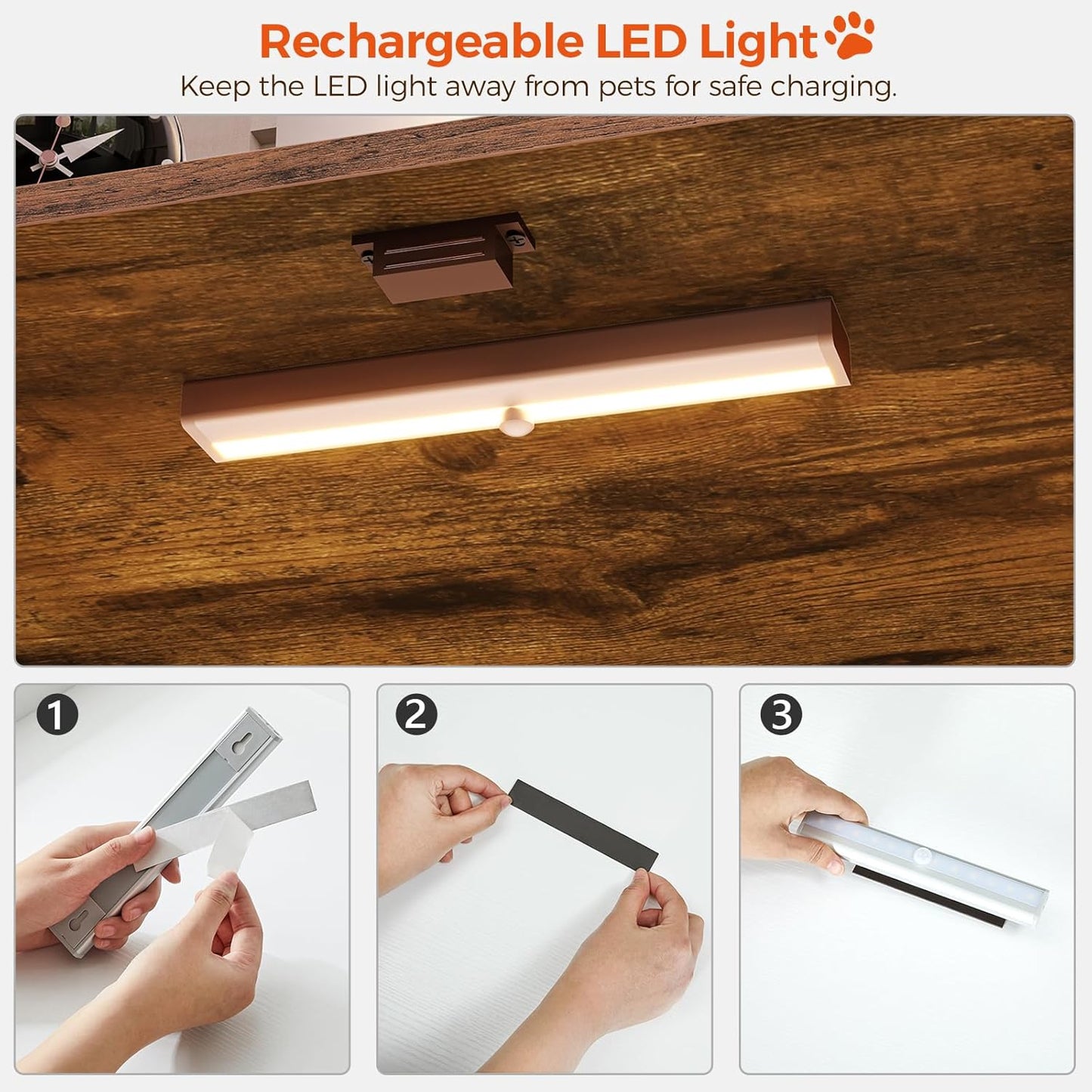 Rechargeable LED Light

Keep the LED light away from pets for safe charging.

1

2

3