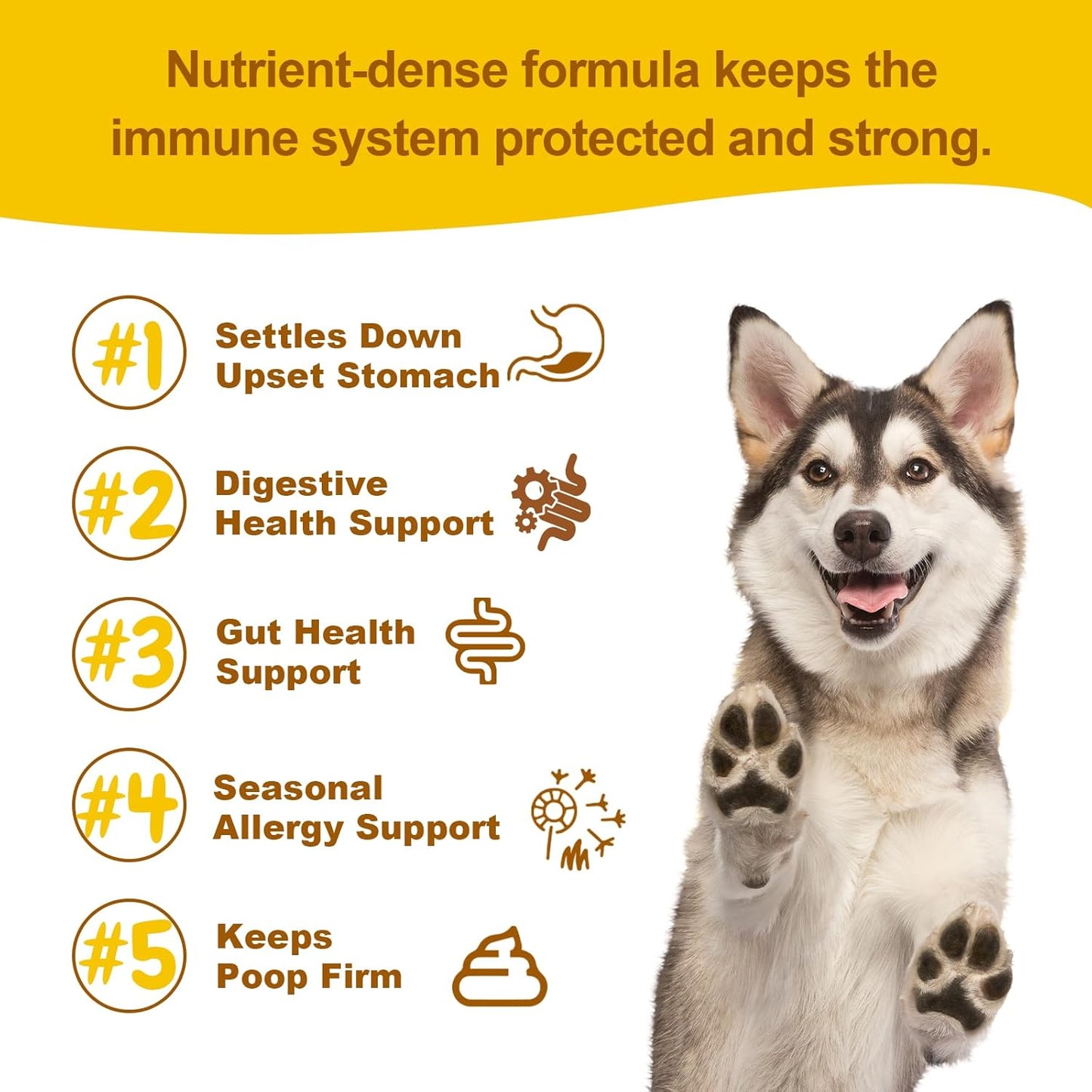 Nutrient-dense formula keeps the immune system protected and strong.

#1 Settles Down Upset Stomach

#2 Digestive Health Support

#3 Gut Health Support

#4 Seasonal Allergy Support

#5 Keeps Poop Firm