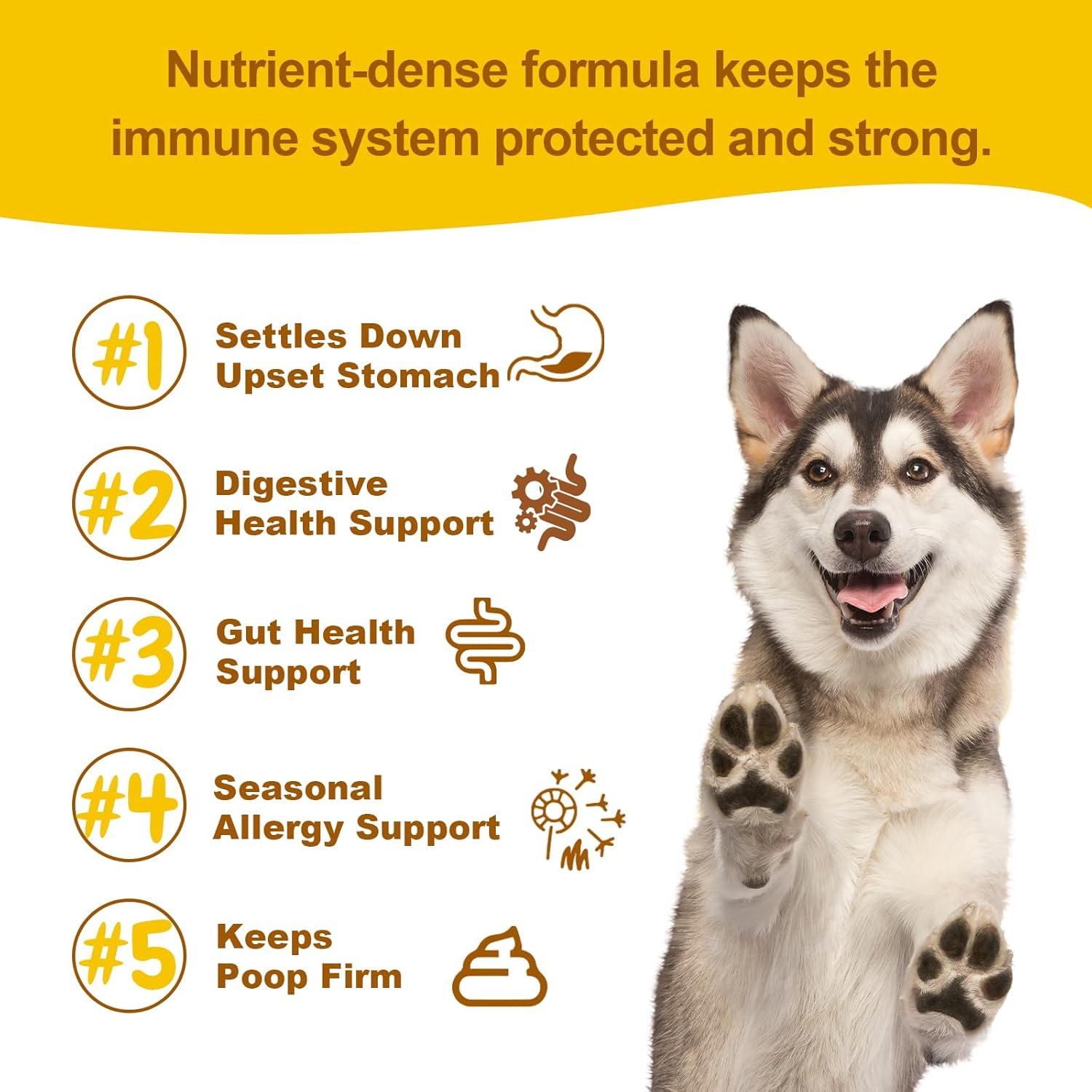 Nutrient-dense formula keeps the immune system protected and strong.

#1 Settles Down Upset Stomach

#2 Digestive Health Support

#3 Gut Health Support

#4 Seasonal Allergy Support

#5 Keeps Poop Firm