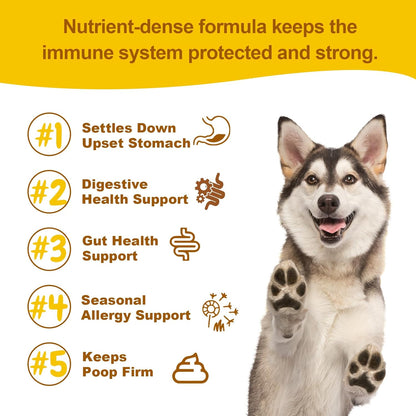 Nutrient-dense formula keeps the immune system protected and strong.

#1 Settles Down Upset Stomach

#2 Digestive Health Support

#3 Gut Health Support

#4 Seasonal Allergy Support

#5 Keeps Poop Firm