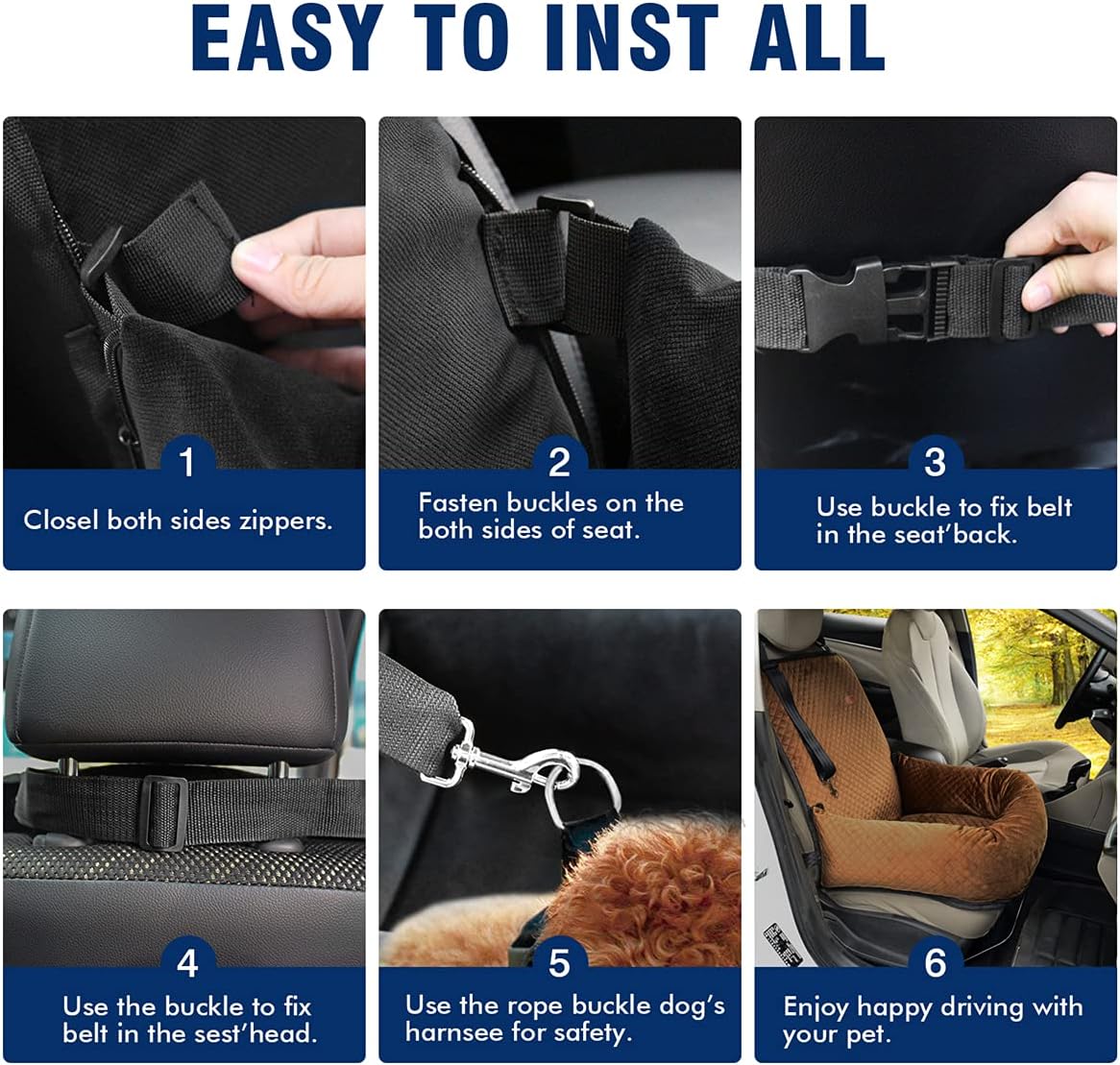 EASY TO INST ALL

1
Closel both sides zippers.

2
Fasten buckles on the both sides of seat.

3
Use buckle to fix belt in the seat'back.

4
Use the buckle to fix belt in the sest'head.

5
Use the rope buckle dog's harnsee for safety.

6
Enjoy happy driving with your pet.