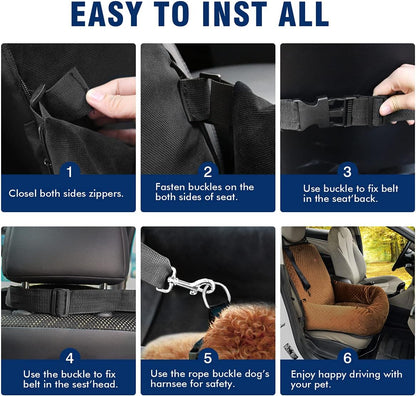 EASY TO INST ALL

1
Closel both sides zippers.

2
Fasten buckles on the both sides of seat.

3
Use buckle to fix belt in the seat'back.

4
Use the buckle to fix belt in the sest'head.

5
Use the rope buckle dog's harnsee for safety.

6
Enjoy happy driving with your pet.