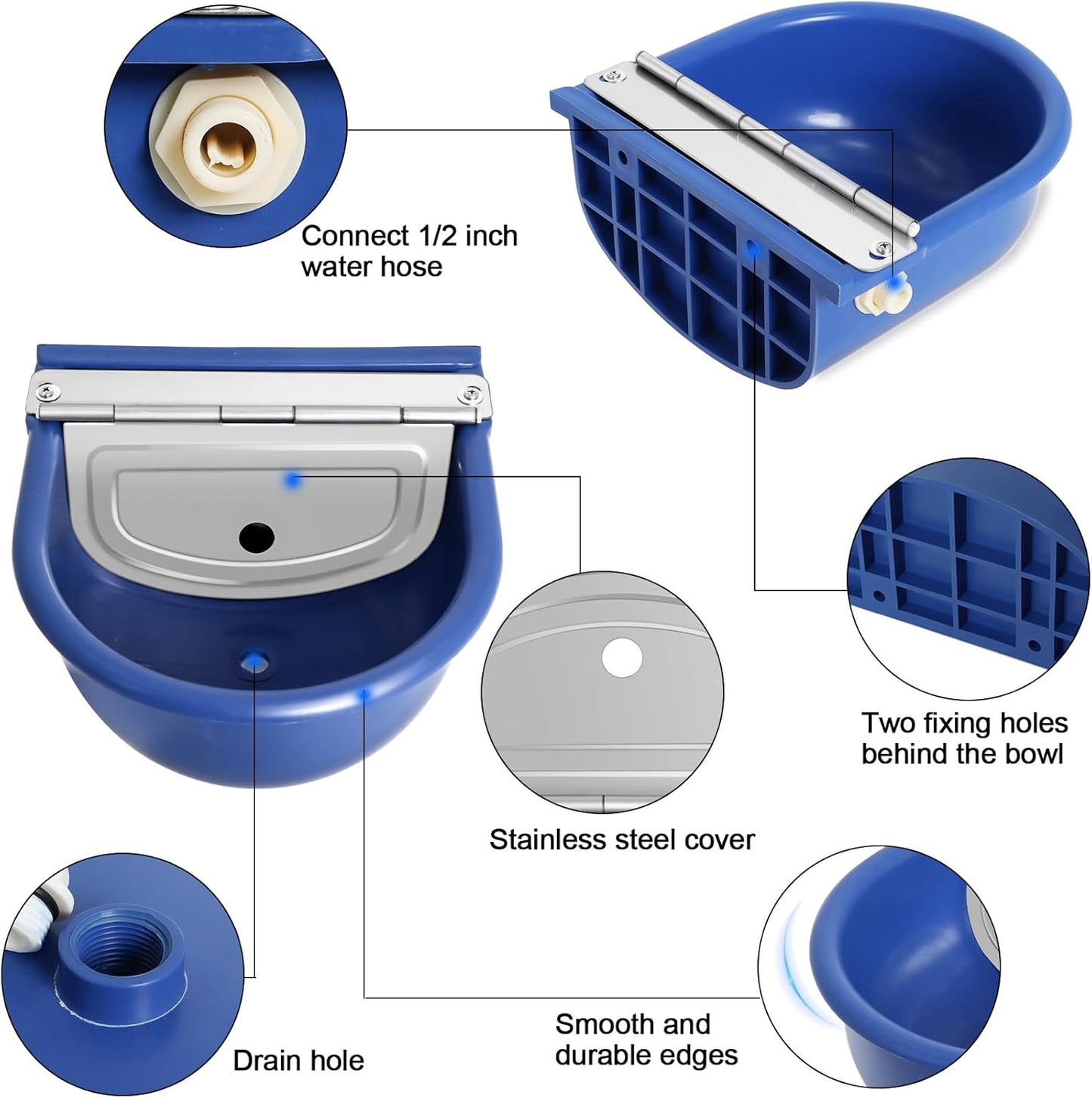 Connect 1/2 inch water hose

Two fixing holes behind the bowl

Stainless steel cover

Drain hole

Smooth and durable edges