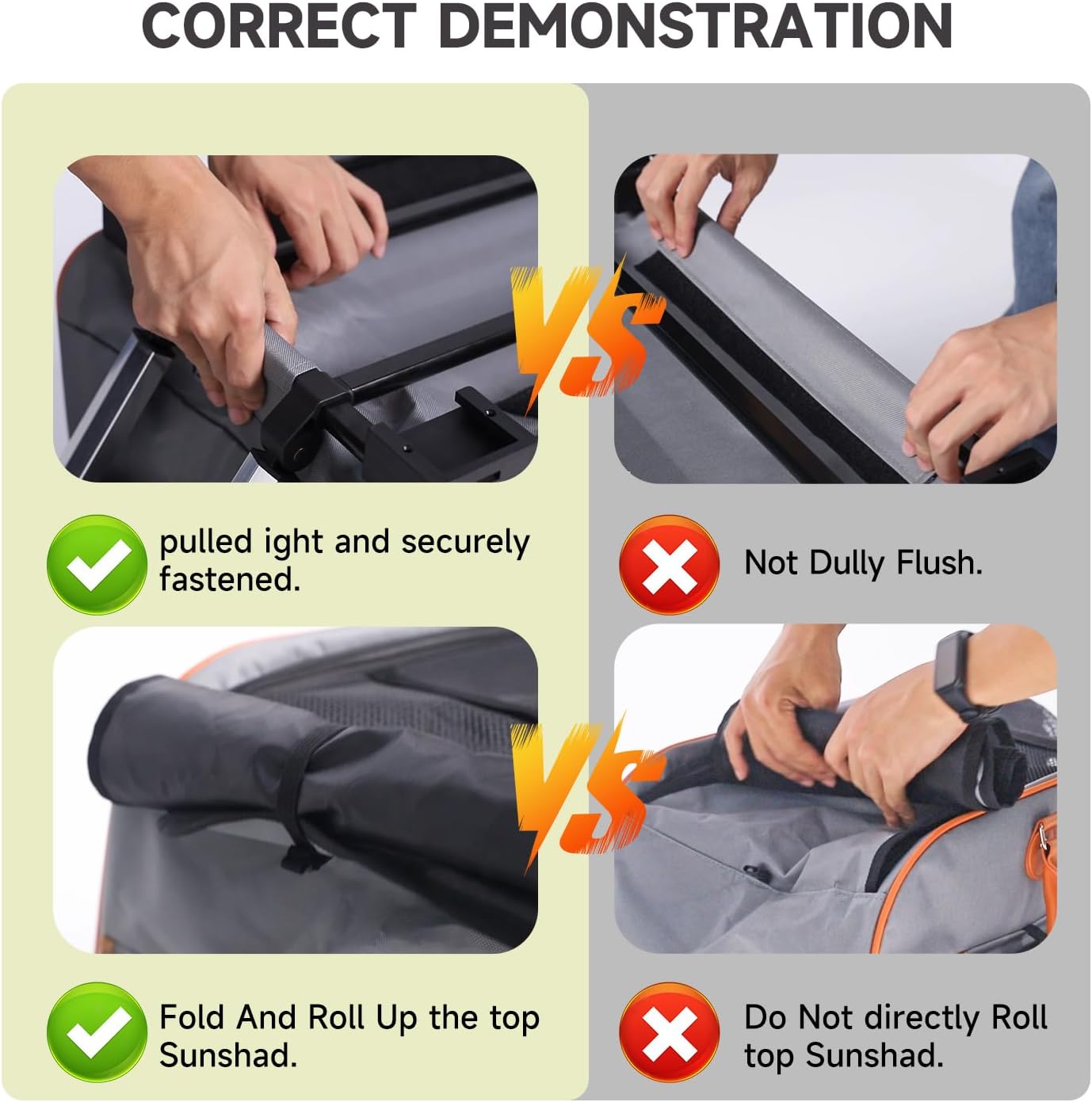 CORRECT DEMONSTRATION

VS

pulled ight and securely fastened.

Not Dully Flush.

VS

Fold And Roll Up the top Sunshad.

Do Not directly Roll top Sunshad.