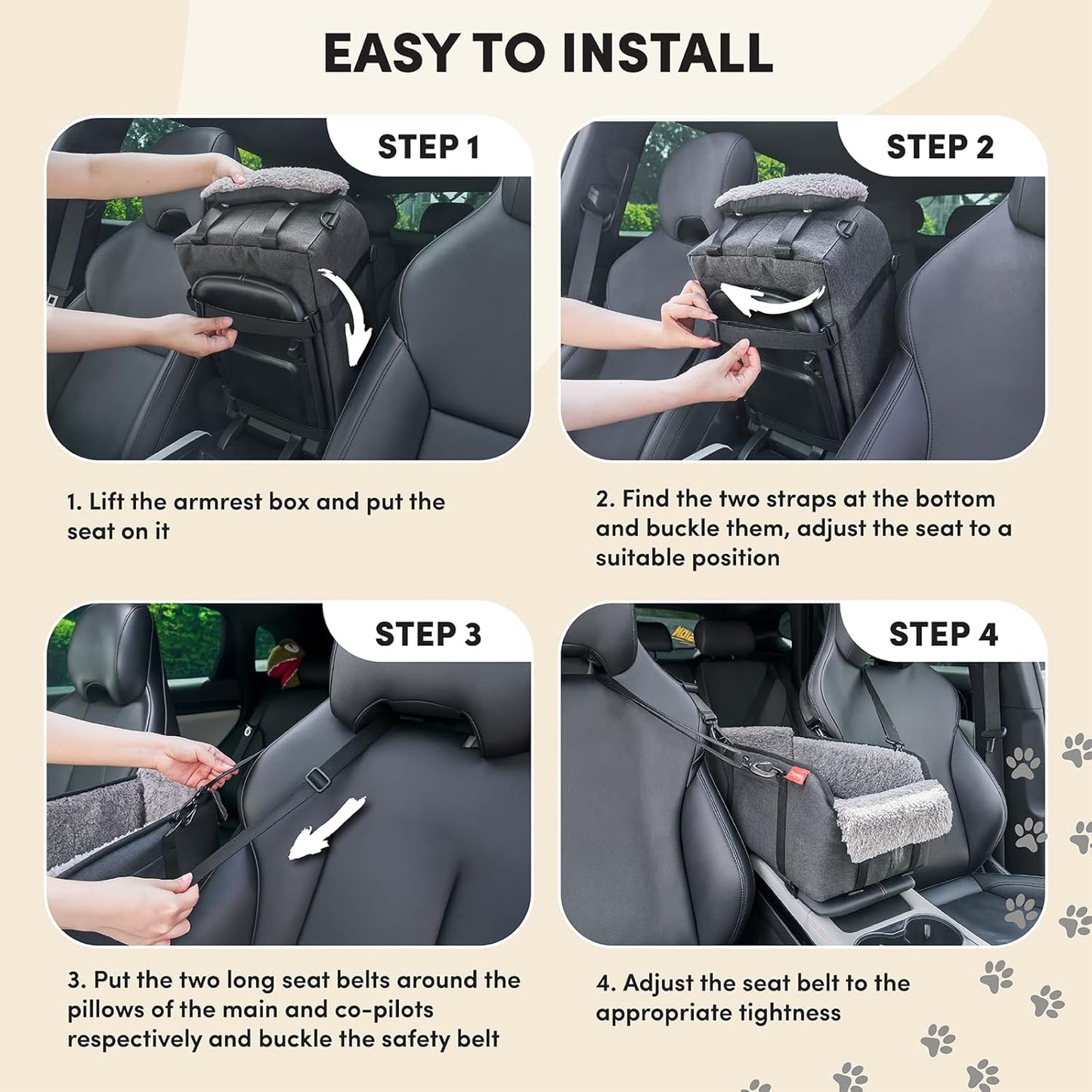 EASY TO INSTALL

STEP 1

1. Lift the armrest box and put the seat on it

STEP 2

2. Find the two straps at the bottom and buckle them, adjust the seat to a suitable position

STEP 3

3. Put the two long seat belts around the pillows of the main and co-pilots respectively and buckle the safety belt

STEP 4

4. Adjust the seat belt to the appropriate tightness