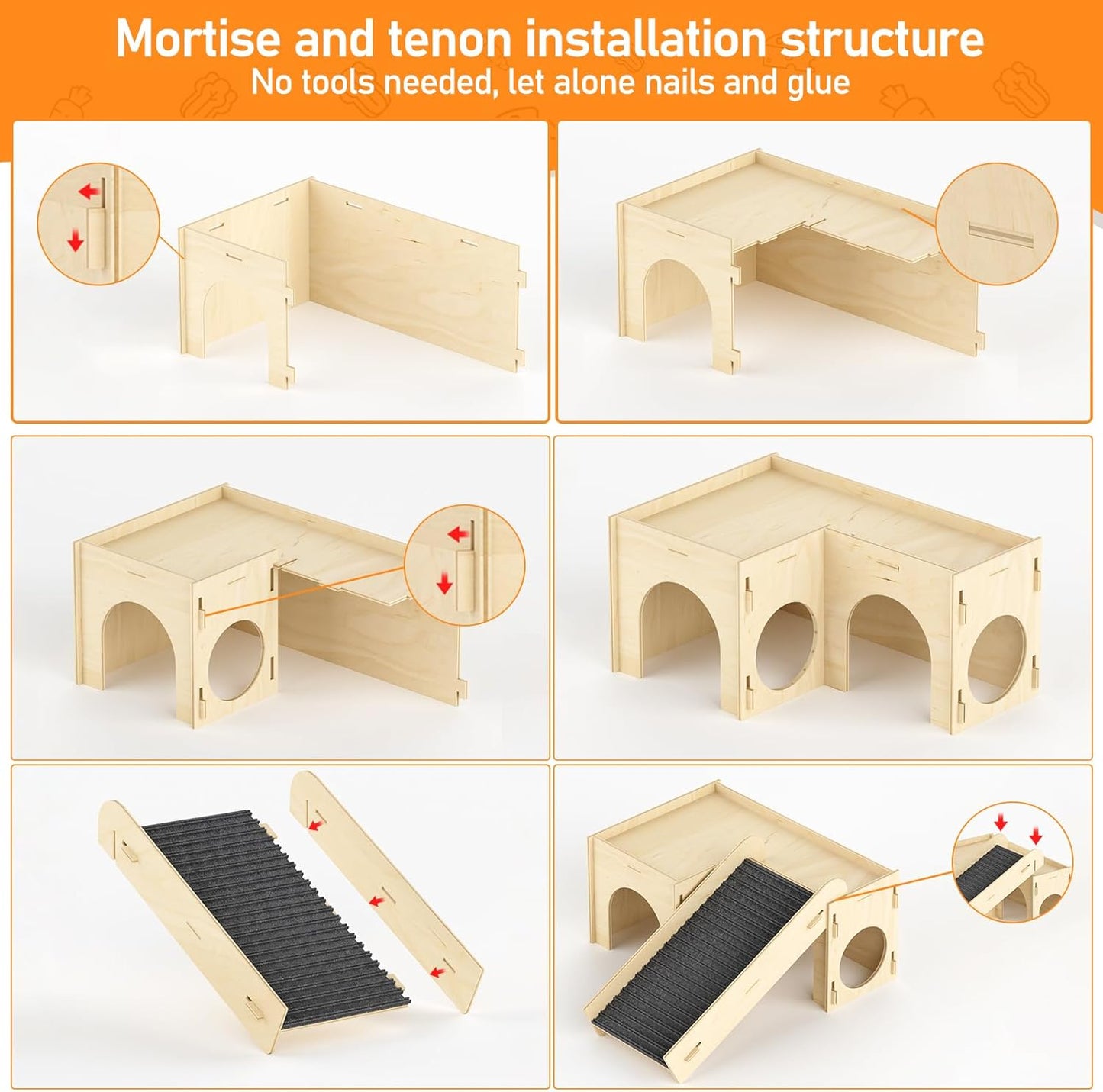 Mortise and tenon installation structure
No tools needed, let alone nails and glue