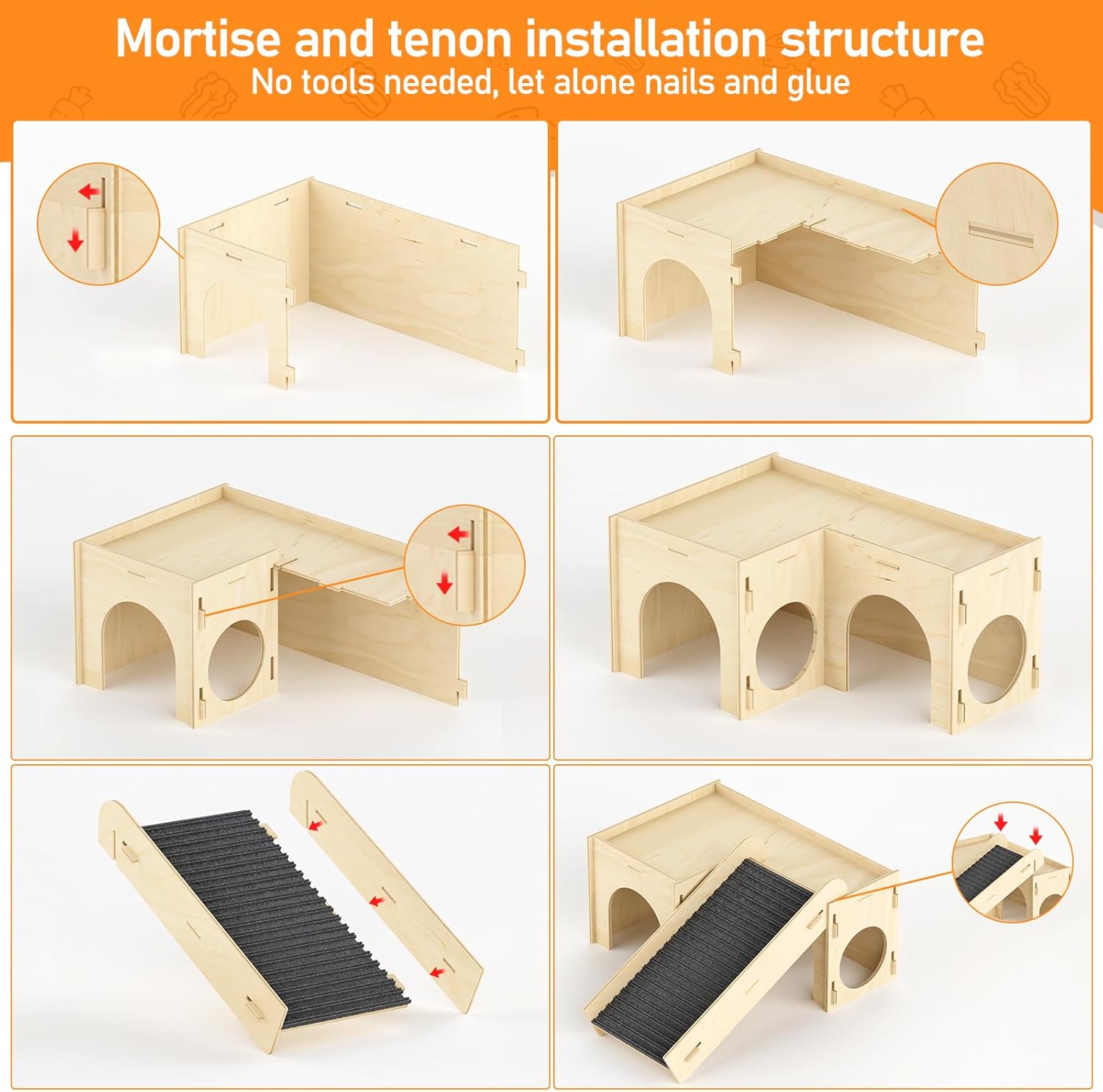 Mortise and tenon installation structure
No tools needed, let alone nails and glue