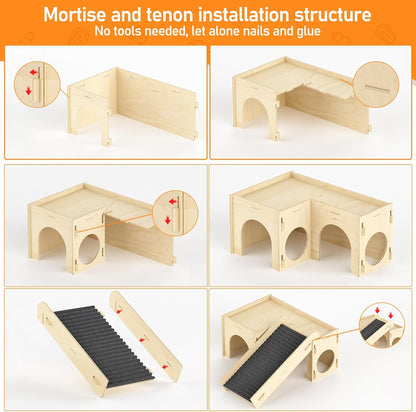 Mortise and tenon installation structure
No tools needed, let alone nails and glue