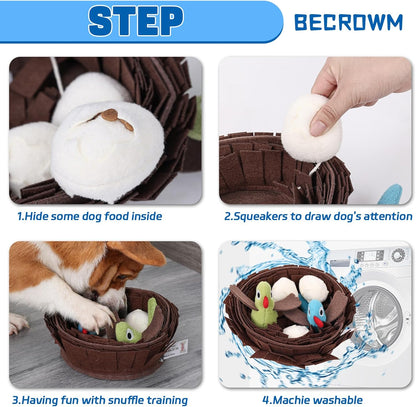 STEP

BECROWM

1.Hide some dog food inside

2.Squeakers to draw dog's attention

3.Having fun with snuffle training

4.Machie washable