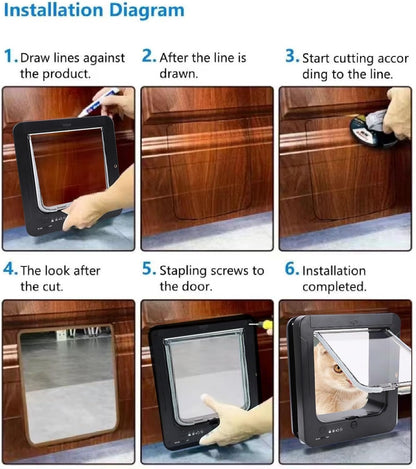 Installation Diagram

1. Draw lines against the product.

2. After the line is drawn.

3. Start cutting accor ding to the line.

4. The look after the cut.

5. Stapling screws to the door.

6. Installation completed.