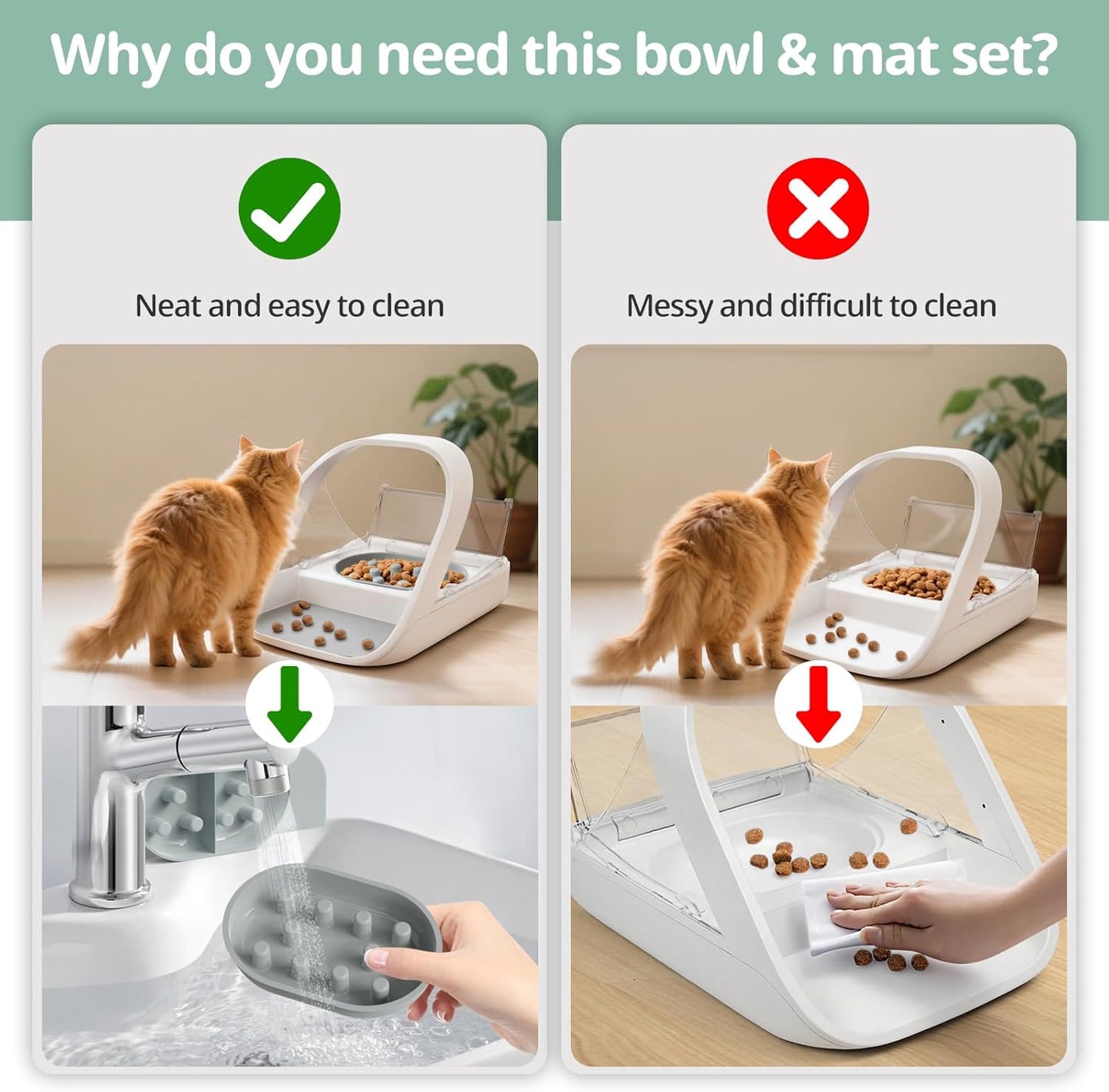 Why do you need this bowl & mat set?

Neat and easy to clean

Messy and difficult to clean