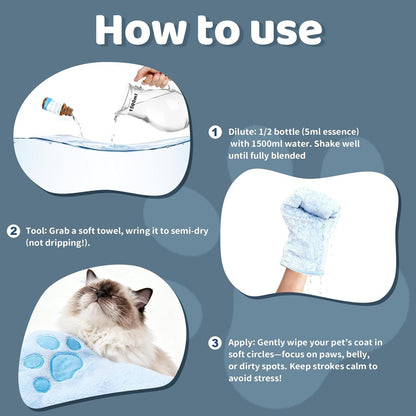 How to use

1500ml

1 Dilute: 1/2 bottle (5ml essence) with 1500ml water. Shake well until fully blended

2 Tool: Grab a soft towel, wring it to semi-dry (not dripping!).

3 Apply: Gently wipe your pet's coat in soft circles—focus on paws, belly, or dirty spots. Keep strokes calm to avoid stress!