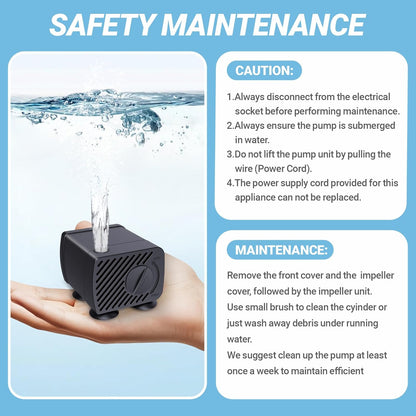 SAFETY MAINTENANCE

CAUTION:

1.Always disconnect from the electrical socket before performing maintenance.
2.Always ensure the pump is submerged in water.
3.Do not lift the pump unit by pulling the wire (Power Cord).
4.The power supply cord provided for this appliance can not be replaced.

MAINTENANCE:

Remove the front cover and the impeller cover, followed by the impeller unit.
Use small brush to clean the cyinder or just wash away debris under running water.
We suggest clean up the pump at least once a week to maintain efficient